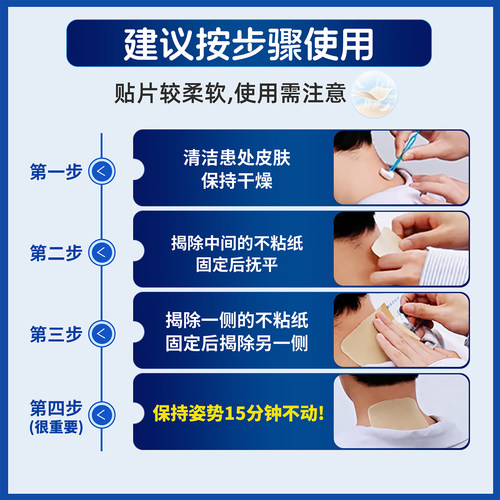 建议按步骤使用

贴片较柔软,使用需注意

第一步
清洁患处皮肤
保持干燥

第二步
揭除中间的不粘纸
固定后抚平

第三步
揭除一侧的不粘纸
固定后揭除另一侧

第四步
(很重要)
保持姿势15分钟不动!