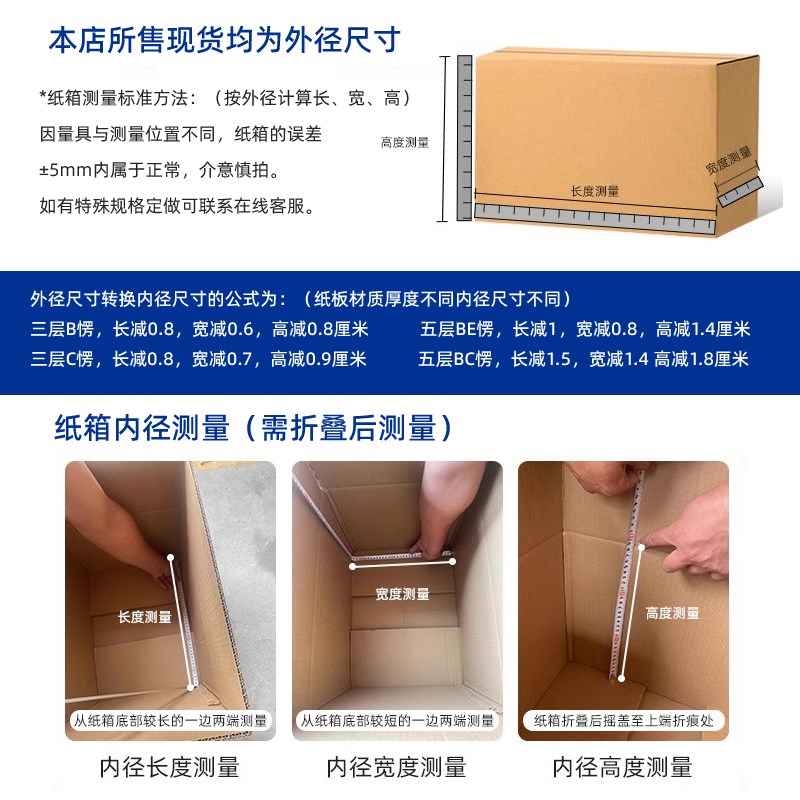 本店所售现货均为外径尺寸

*纸箱测量标准方法：（按外径计算长、宽、高）
因量具与测量位置不同，纸箱的误差
±5mm内属于正常，介意慎拍。
如有特殊规格定做可联系在线客服。

高度测量

长度测量

宽度测量

外径尺寸转换内径尺寸的公式为：（纸板材质厚度不同内径尺寸不同）
三层B愣，长减0.8，宽减0.6，高减0.8厘米
三层C愣，长减0.8，宽减0.7，高减0.9厘米
五层BE愣，长减1，宽减0.8，高减1.4厘米
五层BC愣，长减1.5，宽减1.4 高减1.8厘米

纸箱内径测量（需折叠后测量）

长度测量
从纸箱底部较长的一边两端测量
内径长度测量

宽度测量
从纸箱底部较短的一边两端测量
内径宽度测量

高度测量
纸箱折叠后摇盖至上端折痕处
内径高度测量