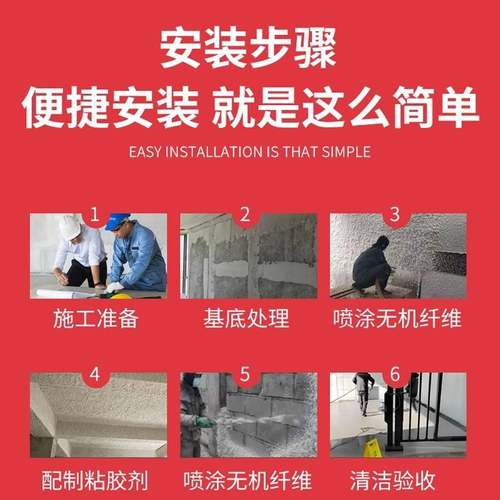 安装步骤
便捷安装 就是这么简单

EASY INSTALLATION IS THAT SIMPLE

1
施工准备

2
基底处理

3
喷涂无机纤维

4
配制粘胶剂

5
喷涂无机纤维

6
清洁验收