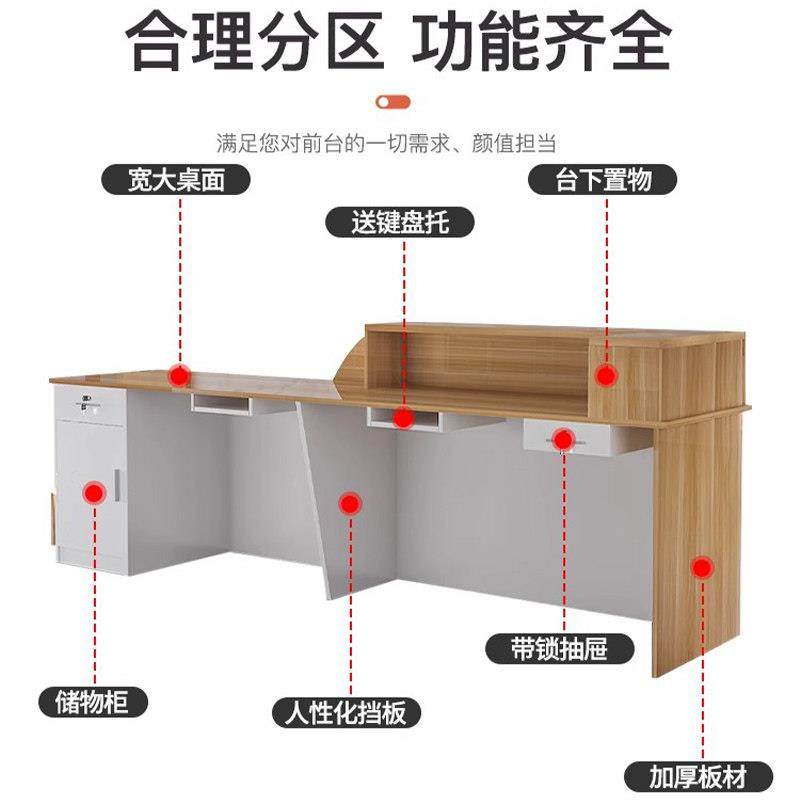 合理分区 功能齐全

满足您对前台的一切需求、颜值担当

宽大桌面

台下置物

送键盘托

带锁抽屉

储物柜

人性化挡板

加厚板材