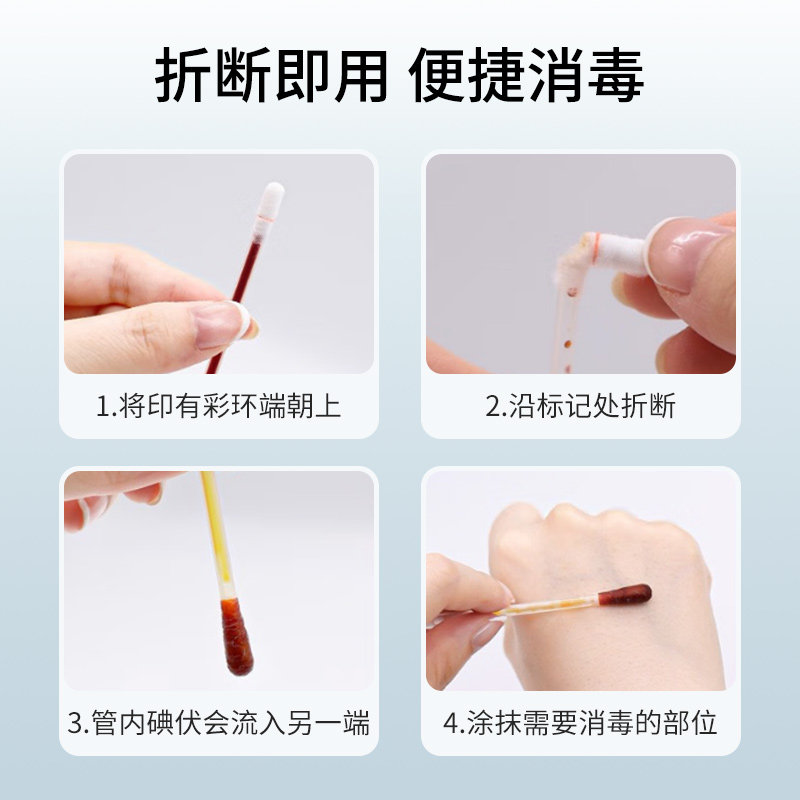 折断即用 便捷消毒

1.将印有彩环端朝上

2.沿标记处折断

3.管内碘伏会流入另一端

4.涂抹需要消毒的部位