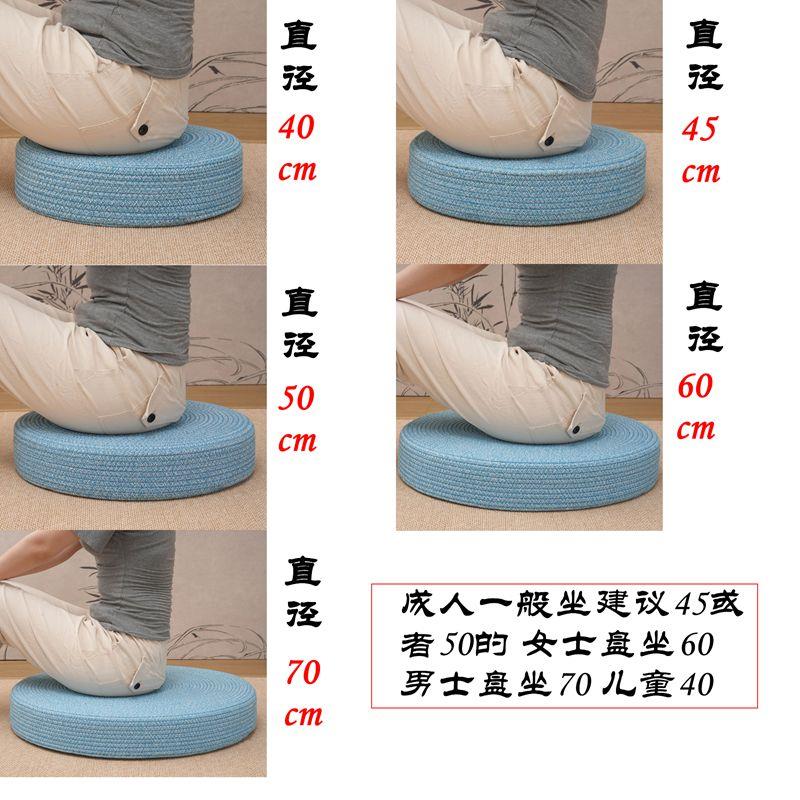 直径
40
cm

直径
45
cm

直径
50
cm

直径
60
cm

直径
70
cm

成人一般坐建议45或者50的 女士盘坐60 男士盘坐70 儿童40