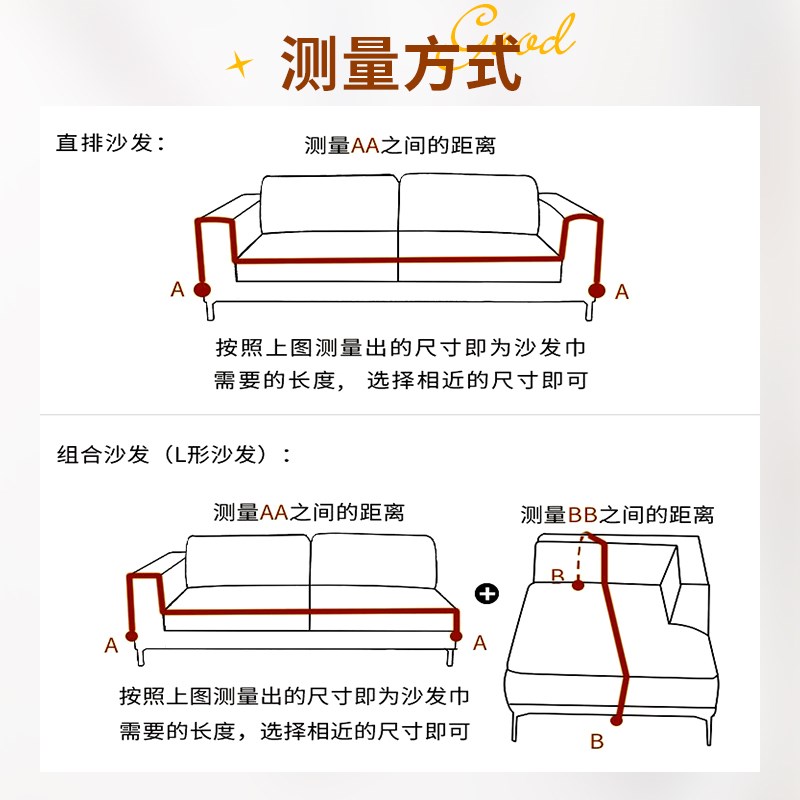 Good
测量方式

直排沙发：

测量AA之间的距离

A A

按照上图测量出的尺寸即为沙发巾需要的长度， 选择相近的尺寸即可

组合沙发（L形沙发）：

测量AA之间的距离

A A

按照上图测量出的尺寸即为沙发巾需要的长度，选择相近的尺寸即可

测量BB之间的距离

B

B