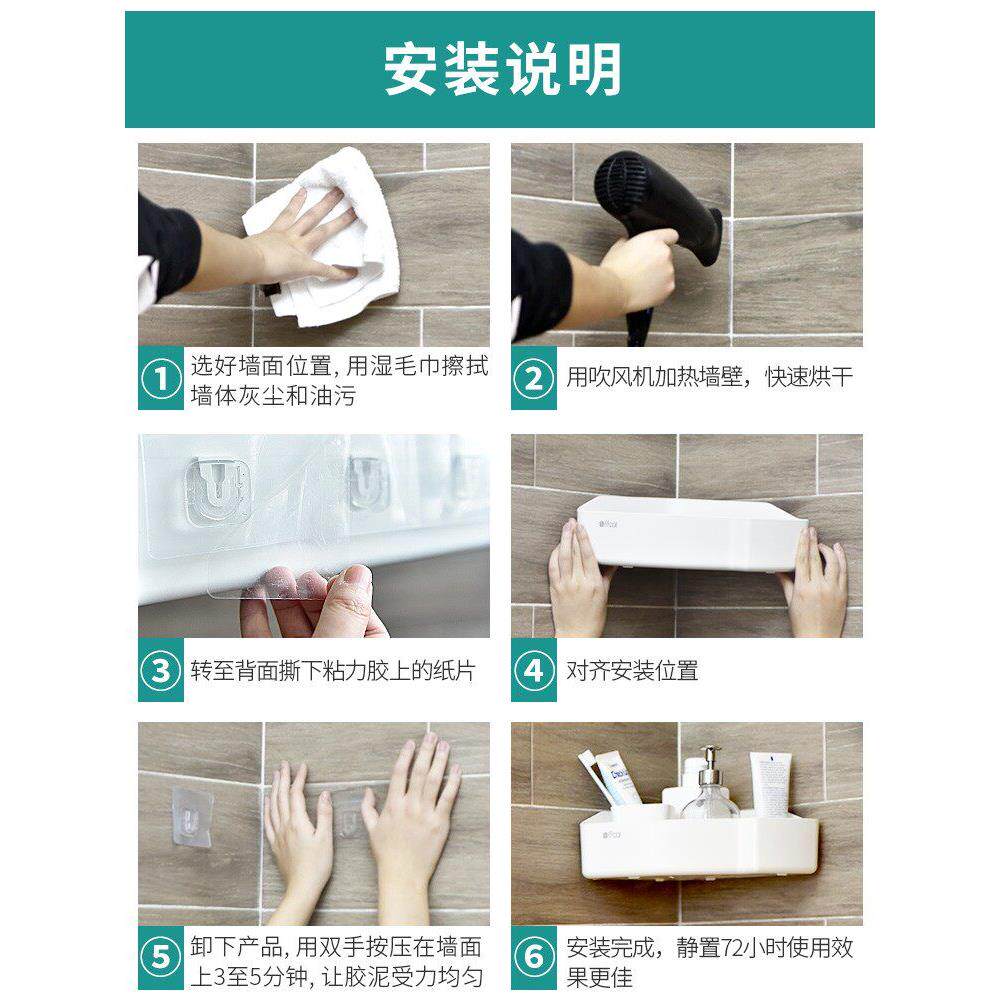 安装说明

1 选好墙面位置, 用湿毛巾擦拭墙体灰尘和油污

2 用吹风机加热墙壁，快速烘干

3 转至背面撕下粘力胶上的纸片

4 对齐安装位置

5 卸下产品, 用双手按压在墙面上3至5分钟, 让胶泥受力均匀

6 安装完成，静置72小时使用效果更佳