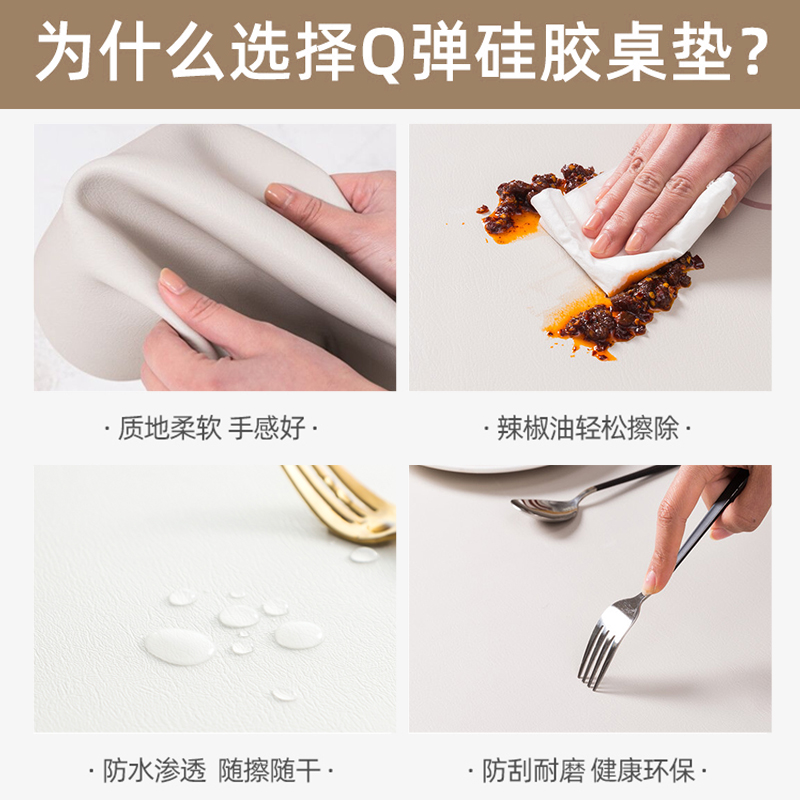 为什么选择Q弹硅胶桌垫？

· 质地柔软 手感好 ·

· 辣椒油轻松擦除 ·

· 防水渗透 随擦随干 ·

· 防刮耐磨 健康环保 ·