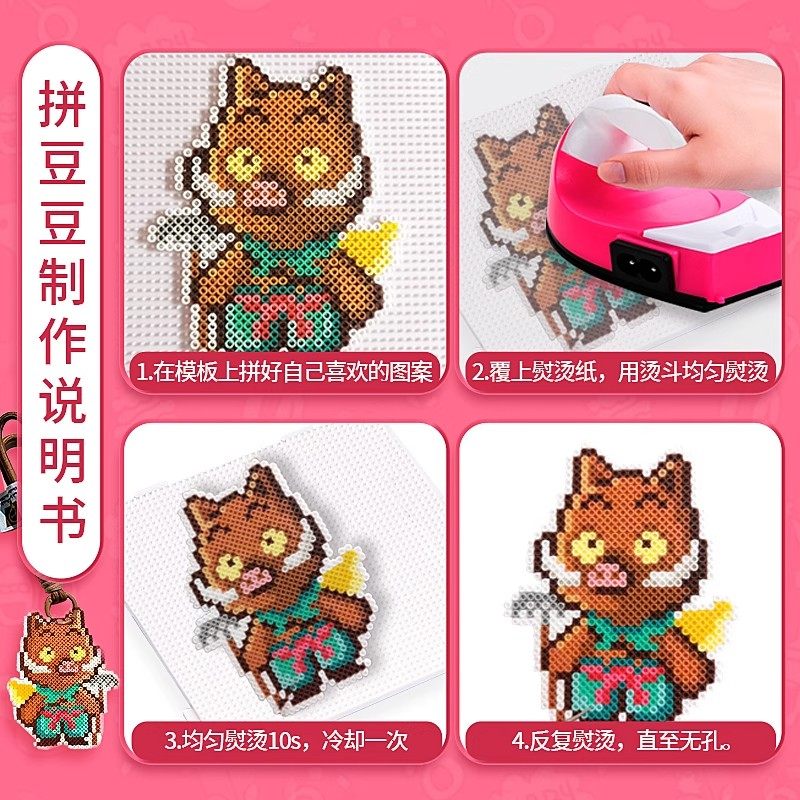 拼豆豆制作说明书

1.在模板上拼好自己喜欢的图案

2.覆上熨烫纸，用烫斗均匀熨烫

3.均匀熨烫10s，冷却一次

4.反复熨烫，直至无孔。