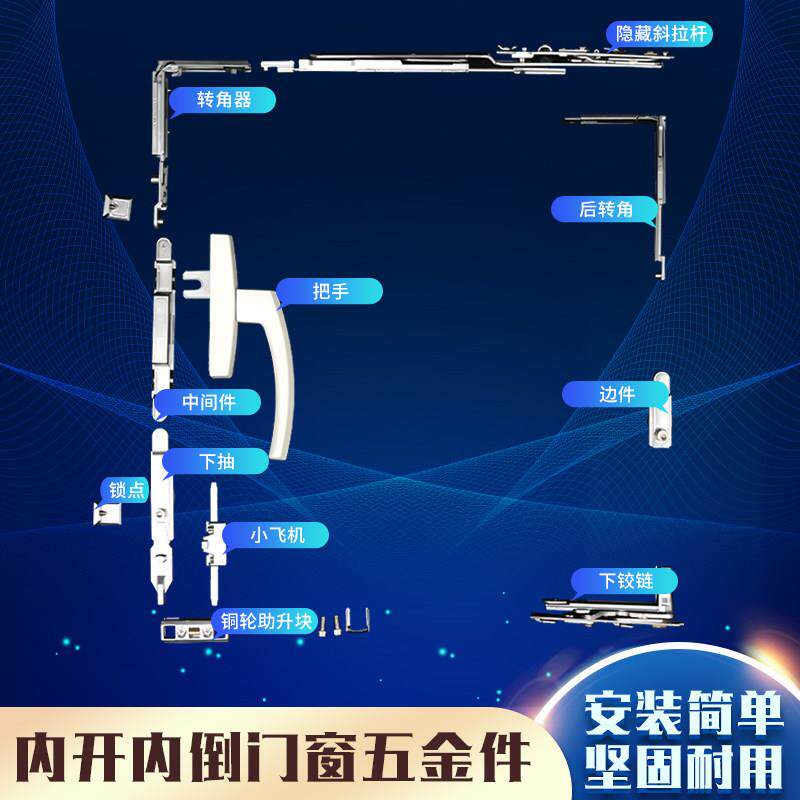 隐藏斜拉杆

转角器

后转角

把手

中间件

边件

下抽

锁点

小飞机

下铰链

铜轮助升块

内开内倒门窗五金件

安装简单
坚固耐用