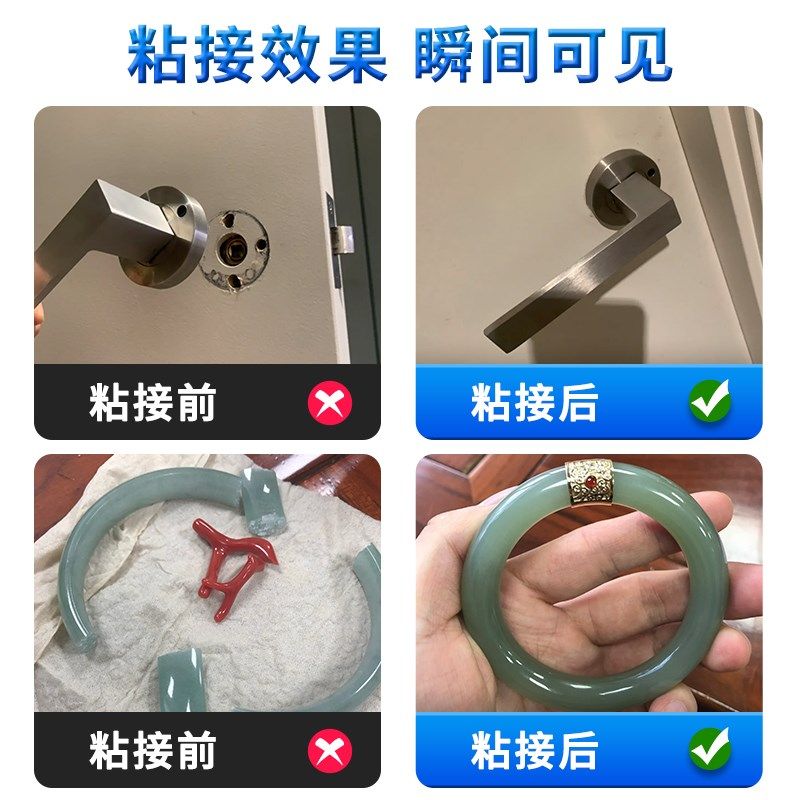 粘接效果 瞬间可见

粘接前

粘接后

粘接前

粘接后