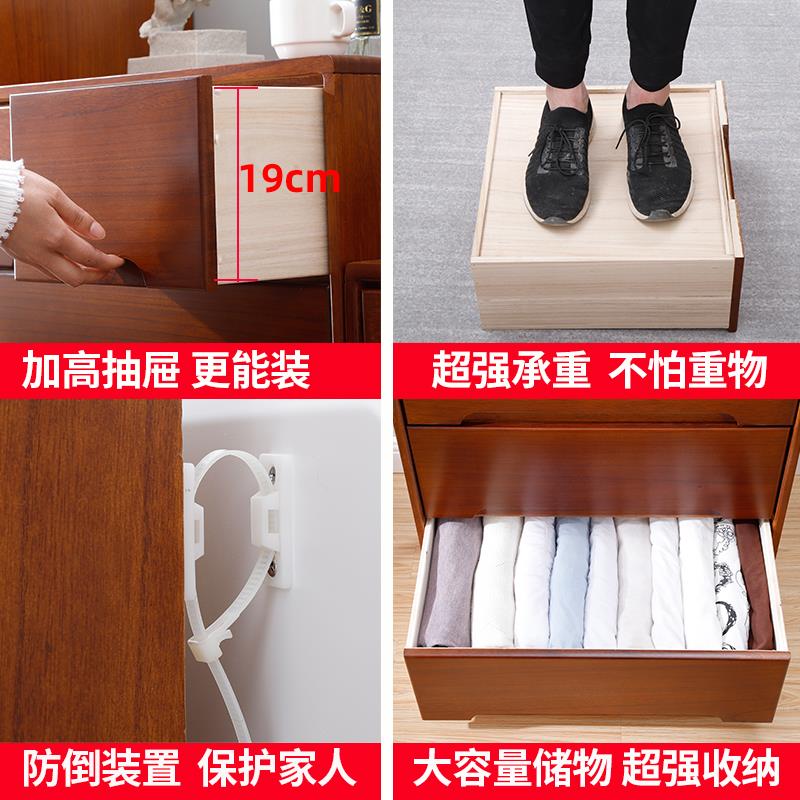 19cm

加高抽屉 更能装

超强承重 不怕重物

防倒装置 保护家人

大容量储物 超强收纳