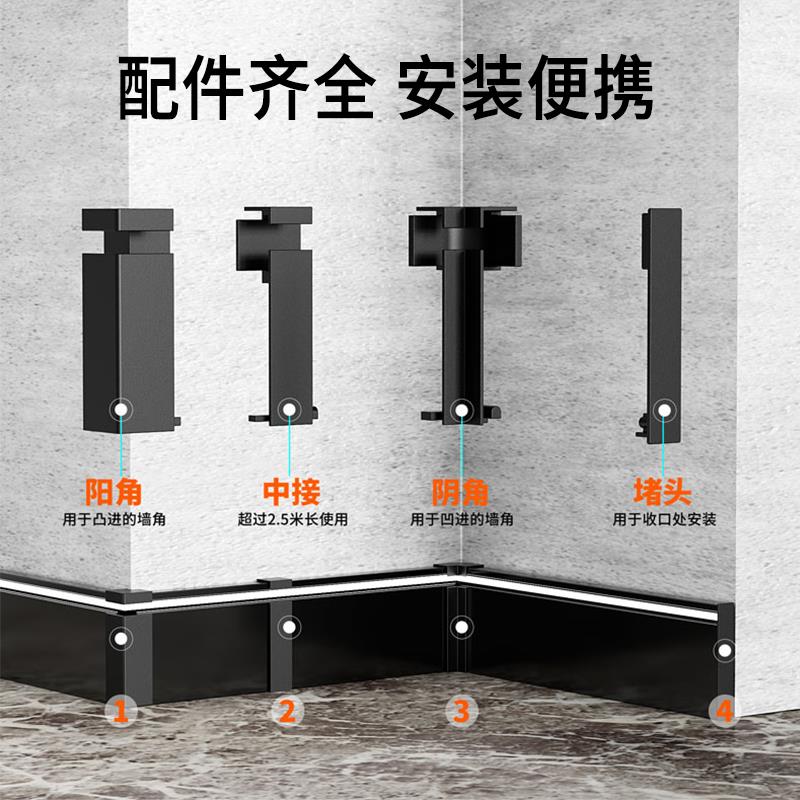 配件齐全 安装便携

阳角
用于凸进的墙角

中接
超过2.5米长使用

阴角
用于凹进的墙角

堵头
用于收口处安装

1

2

3

4