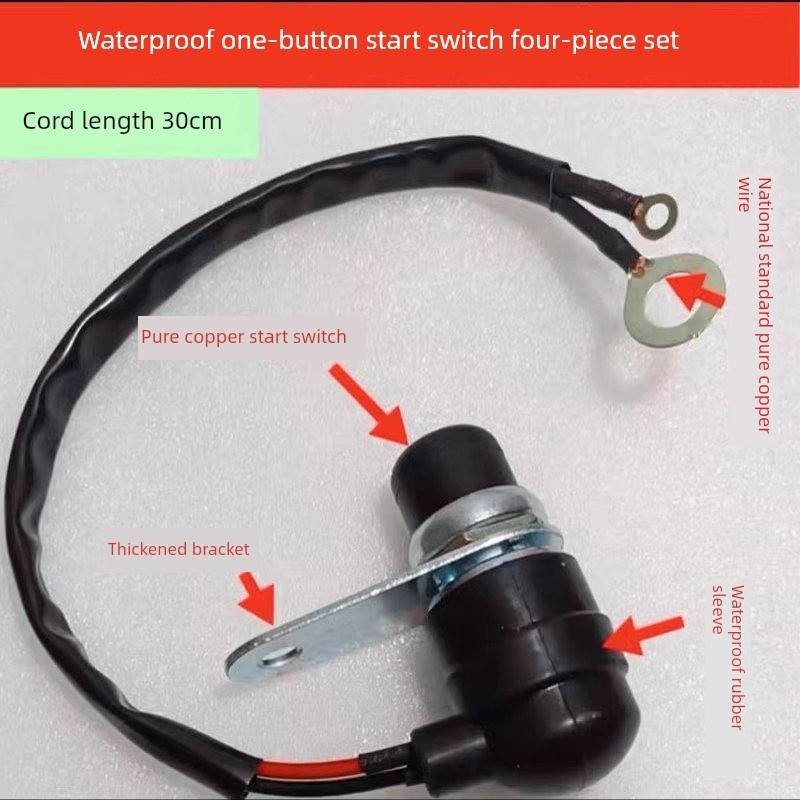 Waterproof one-button start switch four-piece set

Cord length 30cm

National standard pure copper wire

Pure copper start switch

Thickened bracket

Waterproof rubber sleeve