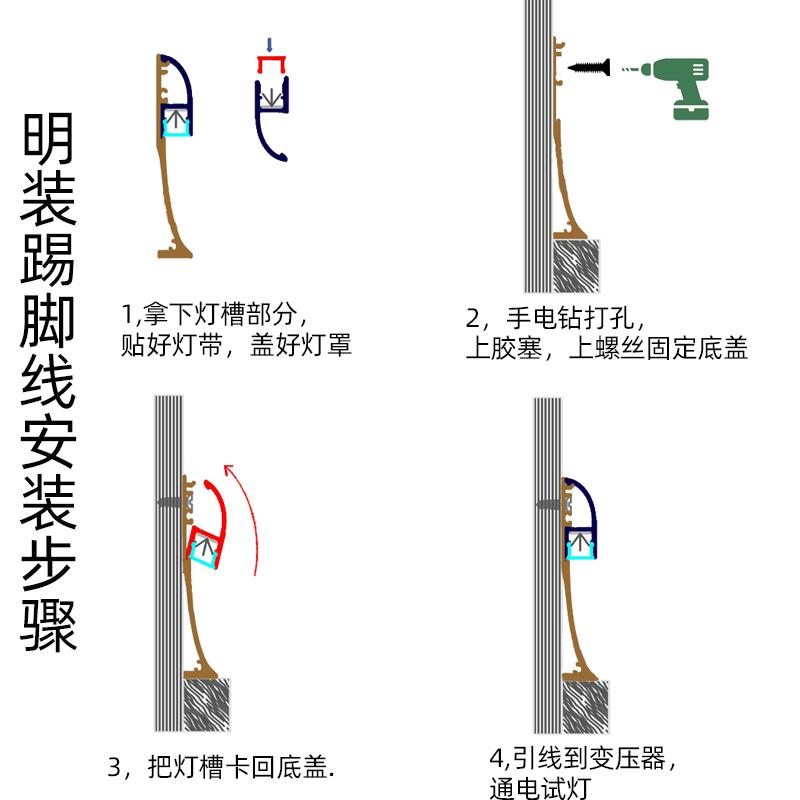 明装踢脚线安装步骤

1,拿下灯槽部分，
贴好灯带，盖好灯罩

2，手电钻打孔，
上胶塞，上螺丝固定底盖

3，把灯槽卡回底盖.

4,引线到变压器，
通电试灯