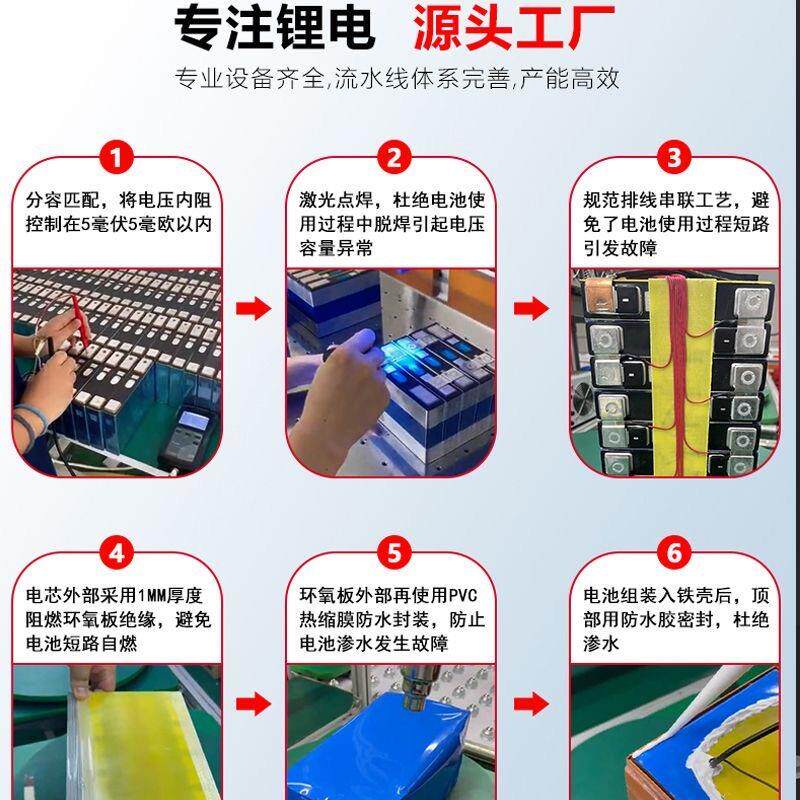 专注锂电 源头工厂

专业设备齐全,流水线体系完善,产能高效

1

分容匹配，将电压内阻控制在5毫伏5毫欧以内

2

激光点焊，杜绝电池使用过程中脱焊引起电压容量异常

3

规范排线串联工艺，避免了电池使用过程短路引发故障

4

电芯外部采用1MM厚度阻燃环氧板绝缘，避免电池短路自燃

5

环氧板外部再使用PVC热缩膜防水封装，防止电池渗水发生故障

6

电池组装入铁壳后，顶部用防水胶密封，杜绝渗水