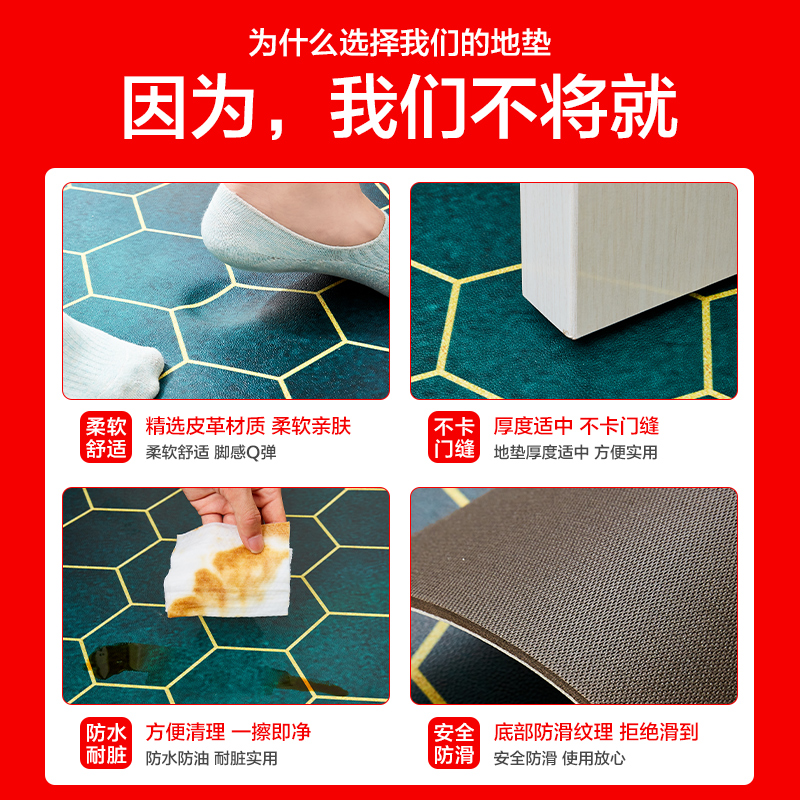 为什么选择我们的地垫

因为，我们不将就

柔软舒适

精选皮革材质 柔软亲肤

柔软舒适 脚感Q弹

不卡门缝

厚度适中 不卡门缝

地垫厚度适中 方便实用

防水耐脏

方便清理 一擦即净

防水防油 耐脏实用

安全防滑

底部防滑纹理 拒绝滑到

安全防滑 使用放心