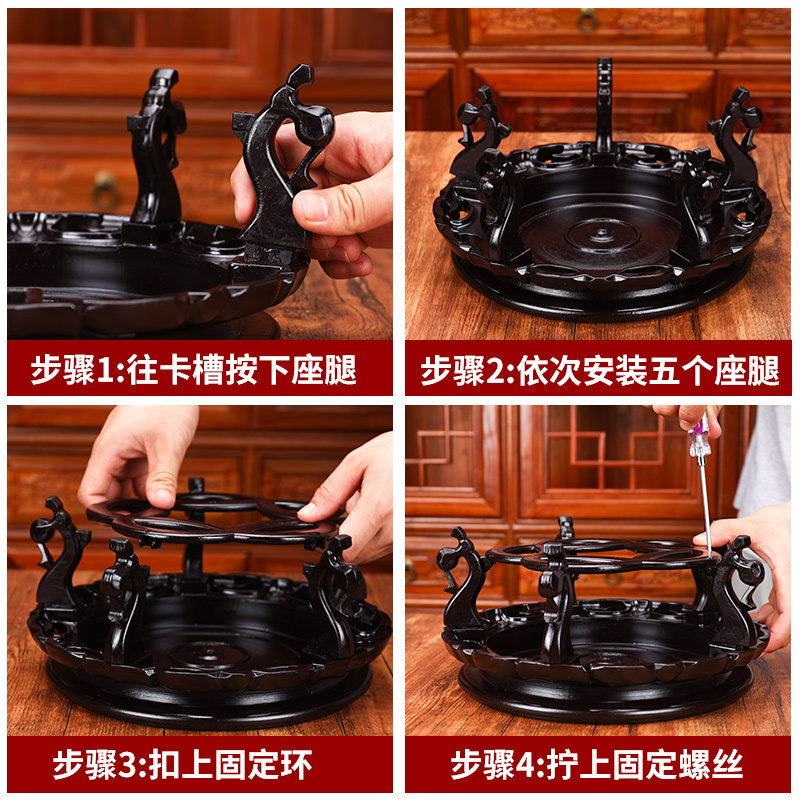 步骤1:往卡槽按下座腿

步骤2:依次安装五个座腿

步骤3:扣上固定环

步骤4:拧上固定螺丝