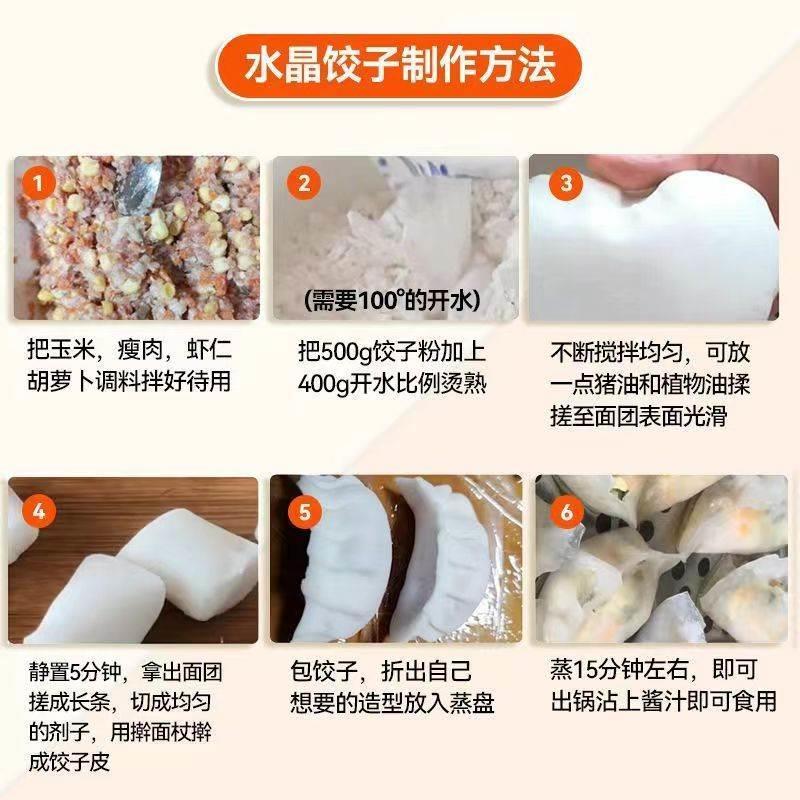 水晶饺子制作方法

1
把玉米，瘦肉，虾仁胡萝卜调料拌好待用

2
(需要100°的开水)
把500g饺子粉加上400g开水比例烫熟

3
不断搅拌均匀，可放一点猪油和植物油揉搓至面团表面光滑

4
静置5分钟，拿出面团搓成长条，切成均匀的剂子，用擀面杖擀成饺子皮

5
包饺子，折出自己想要的造型放入蒸盘

6
蒸15分钟左右，即可出锅沾上酱汁即可食用