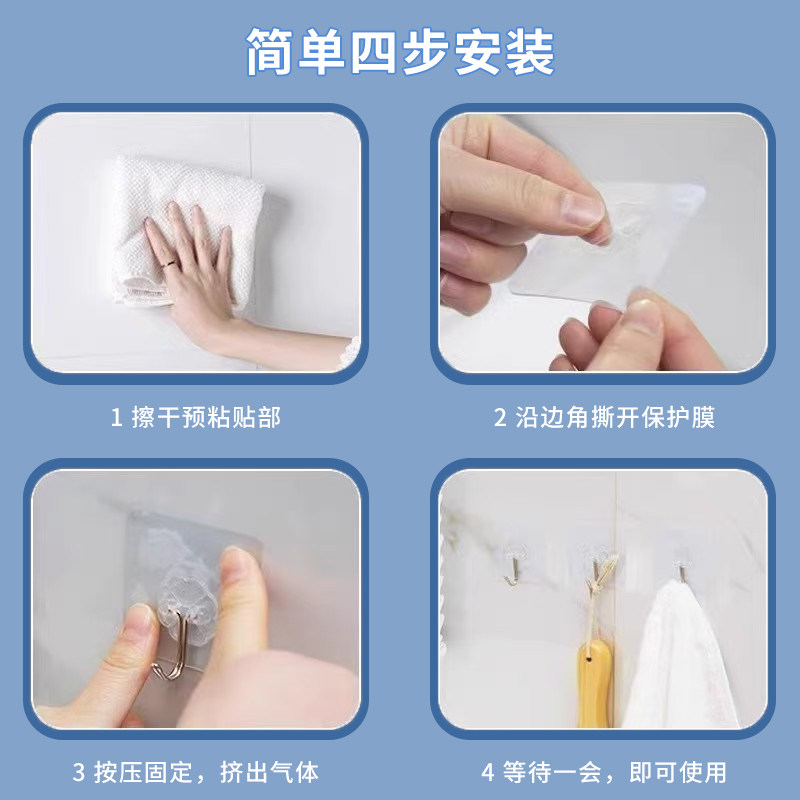 简单四步安装

1 擦干预粘贴部

2 沿边角撕开保护膜

3 按压固定，挤出气体

4 等待一会，即可使用