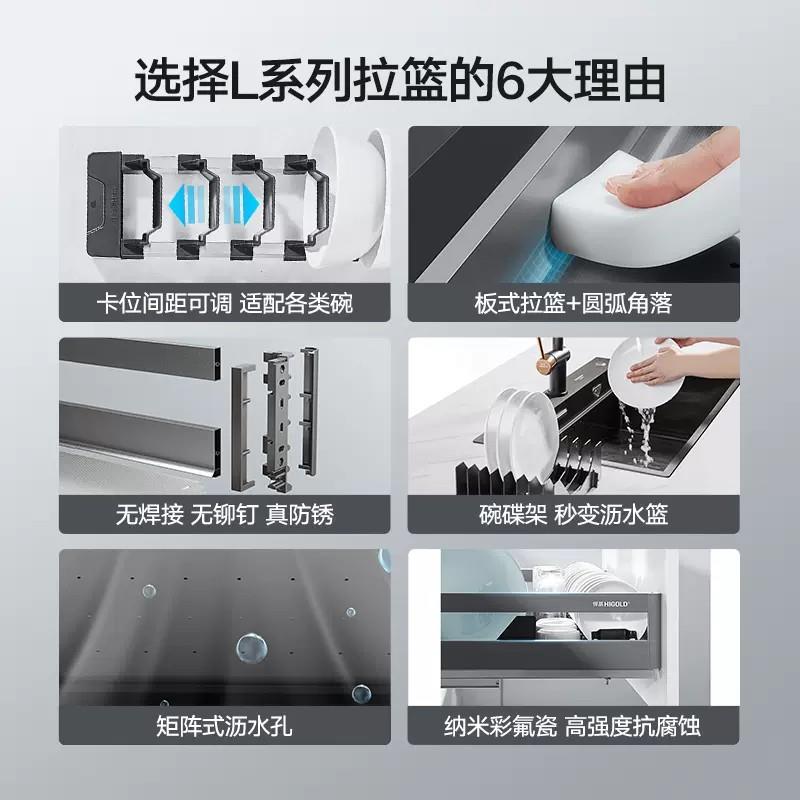 选择L系列拉篮的6大理由

卡位间距可调 适配各类碗

板式拉篮+圆弧角落

无焊接 无铆钉 真防锈

碗碟架 秒变沥水篮

矩阵式沥水孔

悍高 HIGOLD

纳米彩氟瓷 高强度抗腐蚀