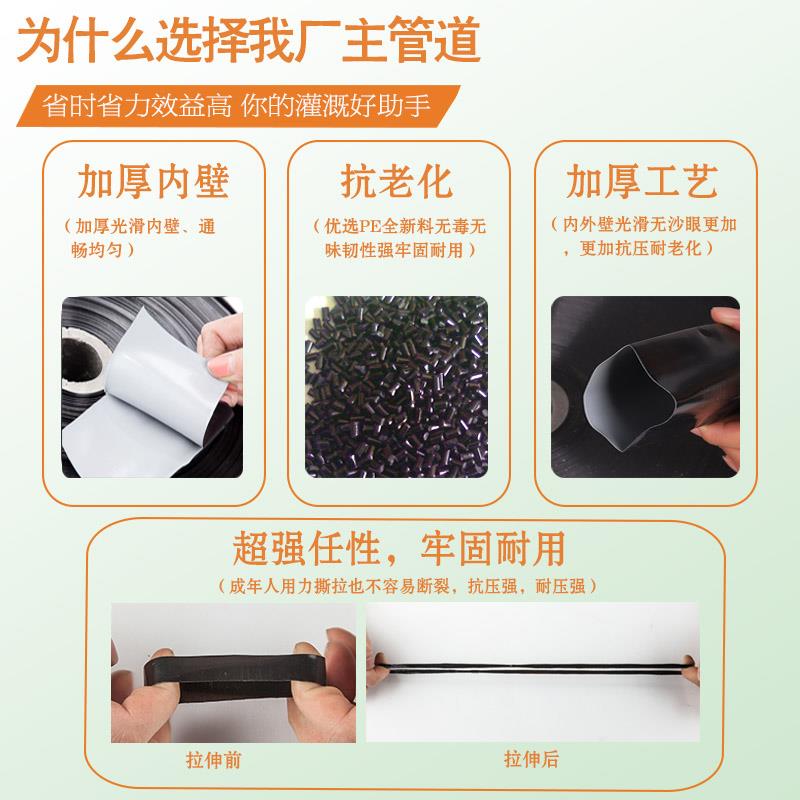 为什么选择我厂主管道

省时省力效益高 你的灌溉好助手

加厚内壁

（加厚光滑内壁、通畅均匀）

抗老化

（优选PE全新料无毒无味韧性强牢固耐用）

加厚工艺

（内外壁光滑无沙眼更加，更加抗压耐老化）

超强任性，牢固耐用

（成年人用力撕拉也不容易断裂，抗压强，耐压强）

拉伸前

拉伸后