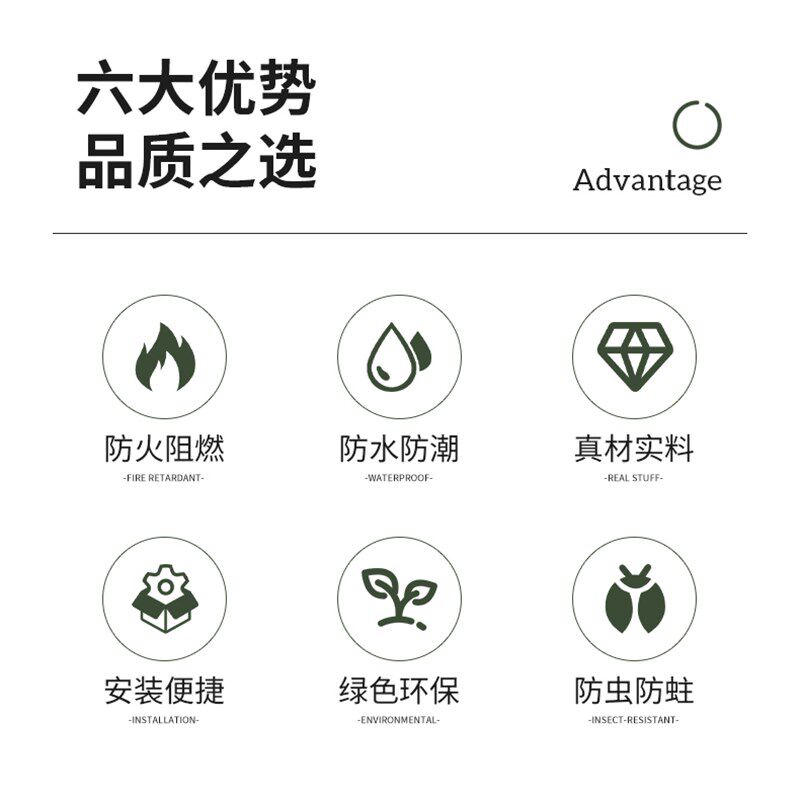 六大优势
品质之选

Advantage

防火阻燃
-FIRE RETARDANT-

防水防潮
-WATERPROOF-

真材实料
-REAL STUFF-

安装便捷
-INSTALLATION-

绿色环保
-ENVIRONMENTAL-

防虫防蛀
-INSECT-RESISTANT-