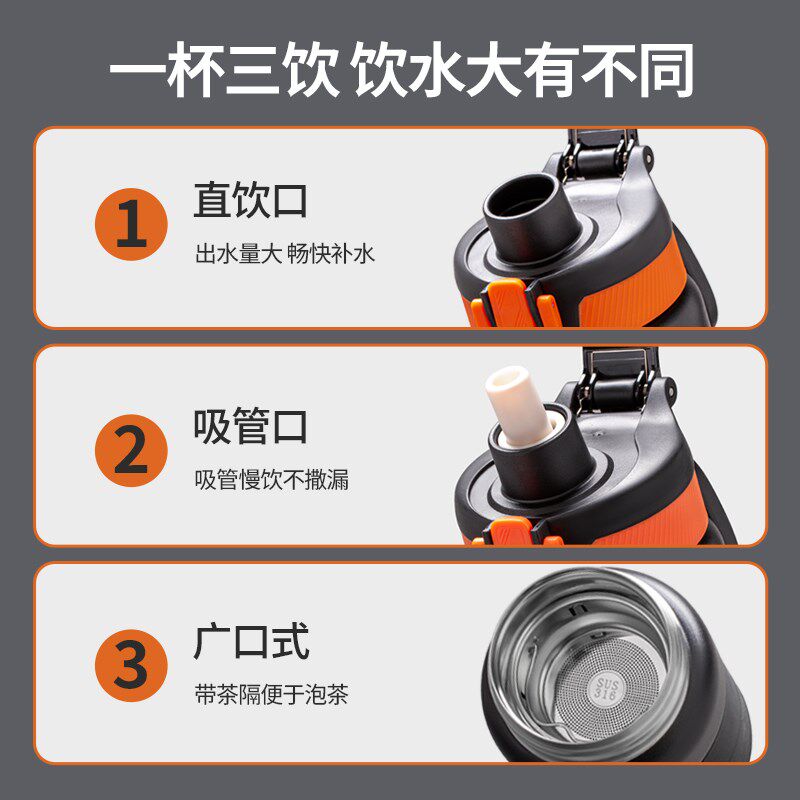 一杯三饮 饮水大有不同

1
直饮口
出水量大 畅快补水

2
吸管口
吸管慢饮不撒漏

3
广口式
带茶隔便于泡茶

SUS 316