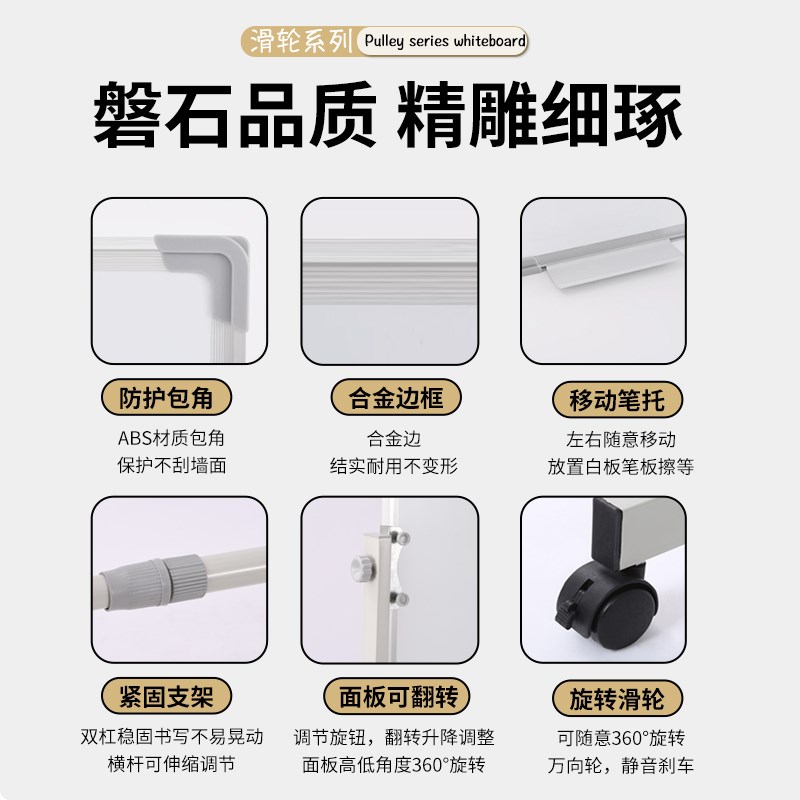 滑轮系列 Pulley series whiteboard

磐石品质 精雕细琢

防护包角

ABS材质包角
保护不刮墙面

合金边框

合金边
结实耐用不变形

移动笔托

左右随意移动
放置白板笔板擦等

紧固支架

双杠稳固书写不易晃动
横杆可伸缩调节

面板可翻转

调节旋钮，翻转升降调整
面板高低角度360°旋转

旋转滑轮

可随意360°旋转
万向轮，静音刹车