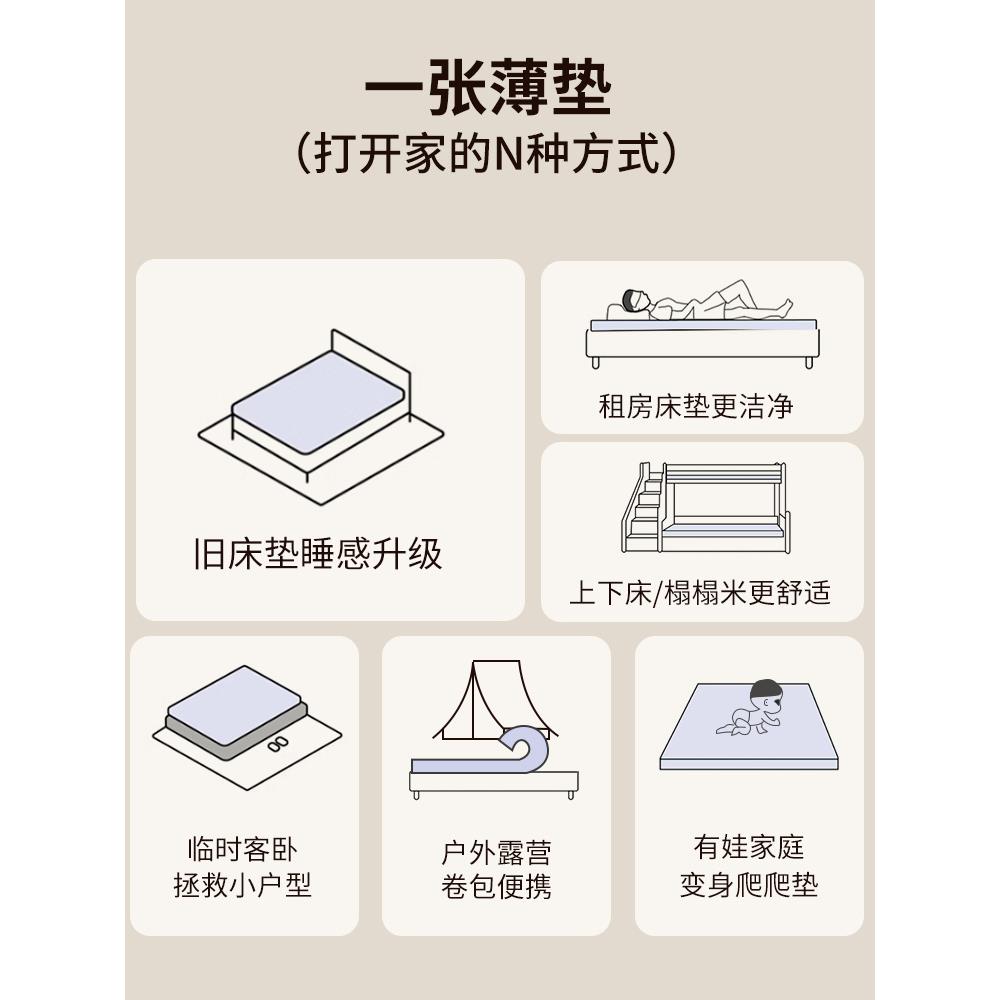 一张薄垫
（打开家的N种方式）

旧床垫睡感升级

租房床垫更洁净

上下床/榻榻米更舒适

临时客卧
拯救小户型

户外露营
卷包便携

有娃家庭
变身爬爬垫