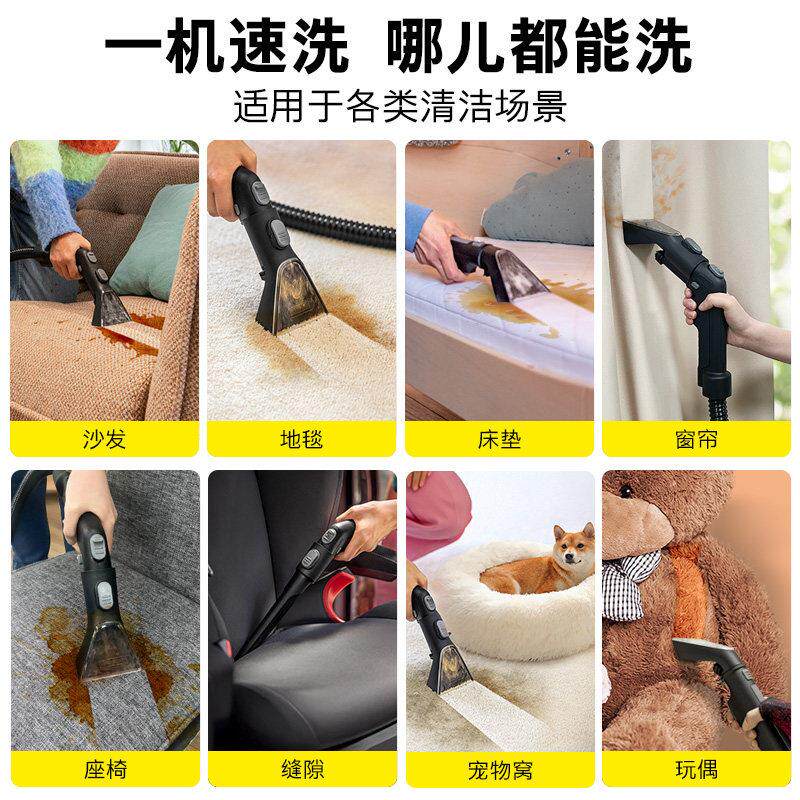 一机速洗 哪儿都能洗
适用于各类清洁场景

沙发

地毯

床垫

窗帘

座椅

缝隙

宠物窝

玩偶