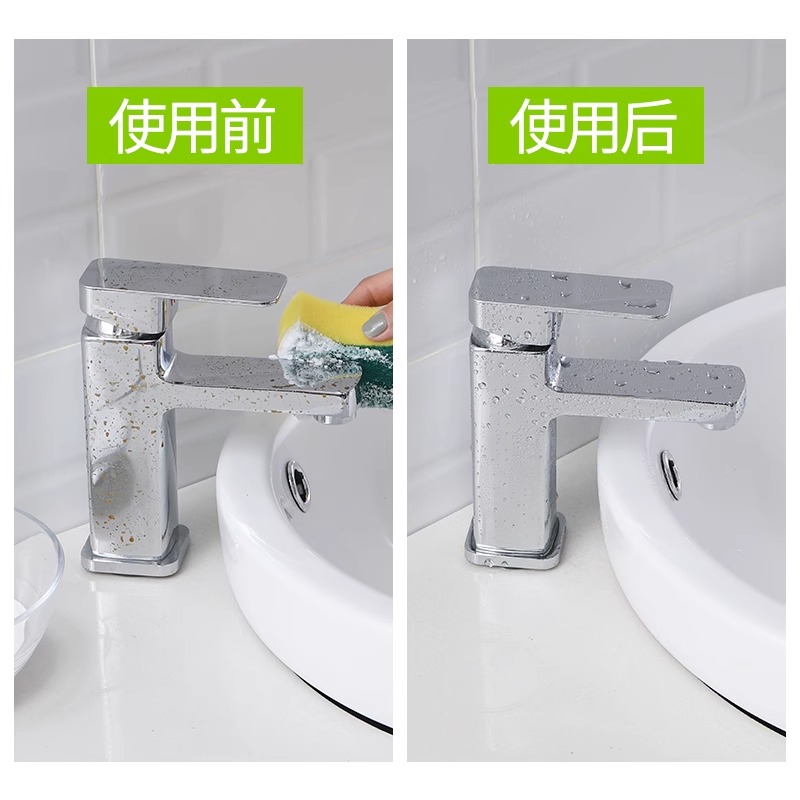 使用前

使用后