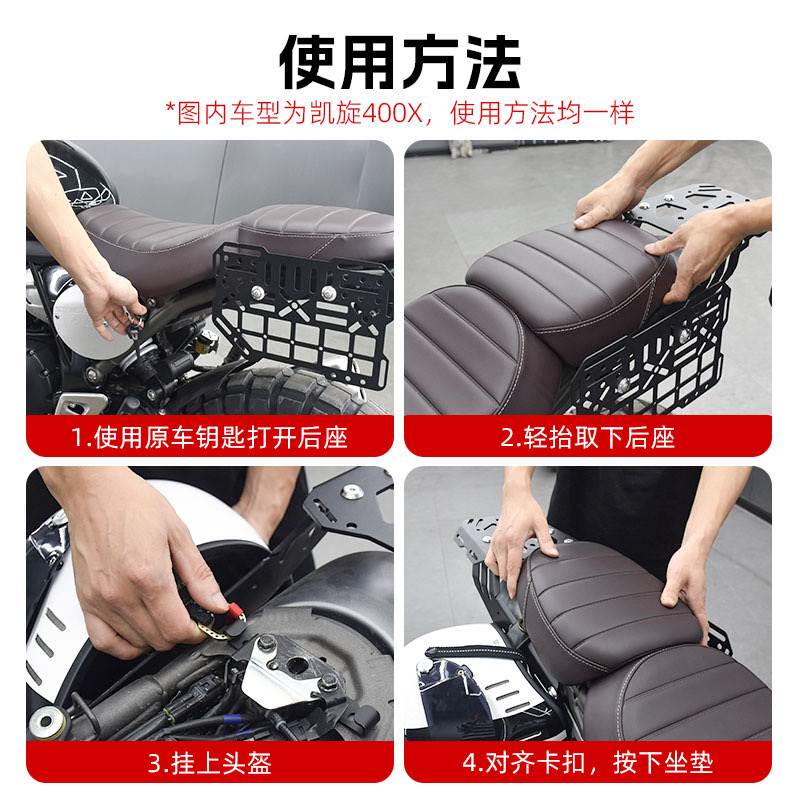 使用方法

*图内车型为凯旋400X，使用方法均一样

1.使用原车钥匙打开后座

2.轻抬取下后座

3.挂上头盔

4.对齐卡扣，按下坐垫