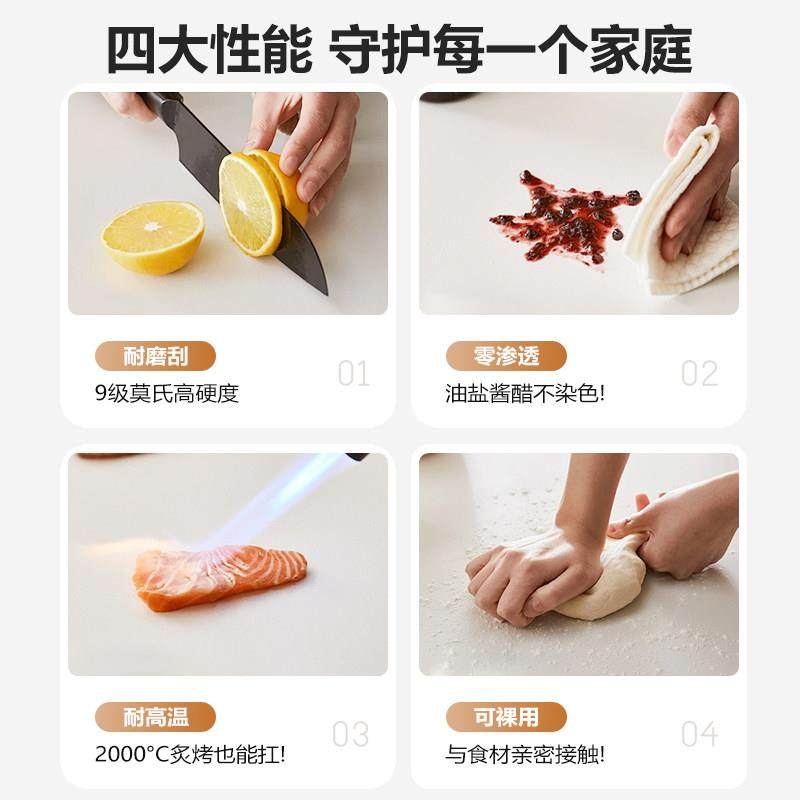 四大性能 守护每一个家庭

耐磨刮
9级莫氏高硬度
01

零渗透
油盐酱醋不染色!
02

耐高温
2000°C炙烤也能扛!
03

可裸用
与食材亲密接触!
04