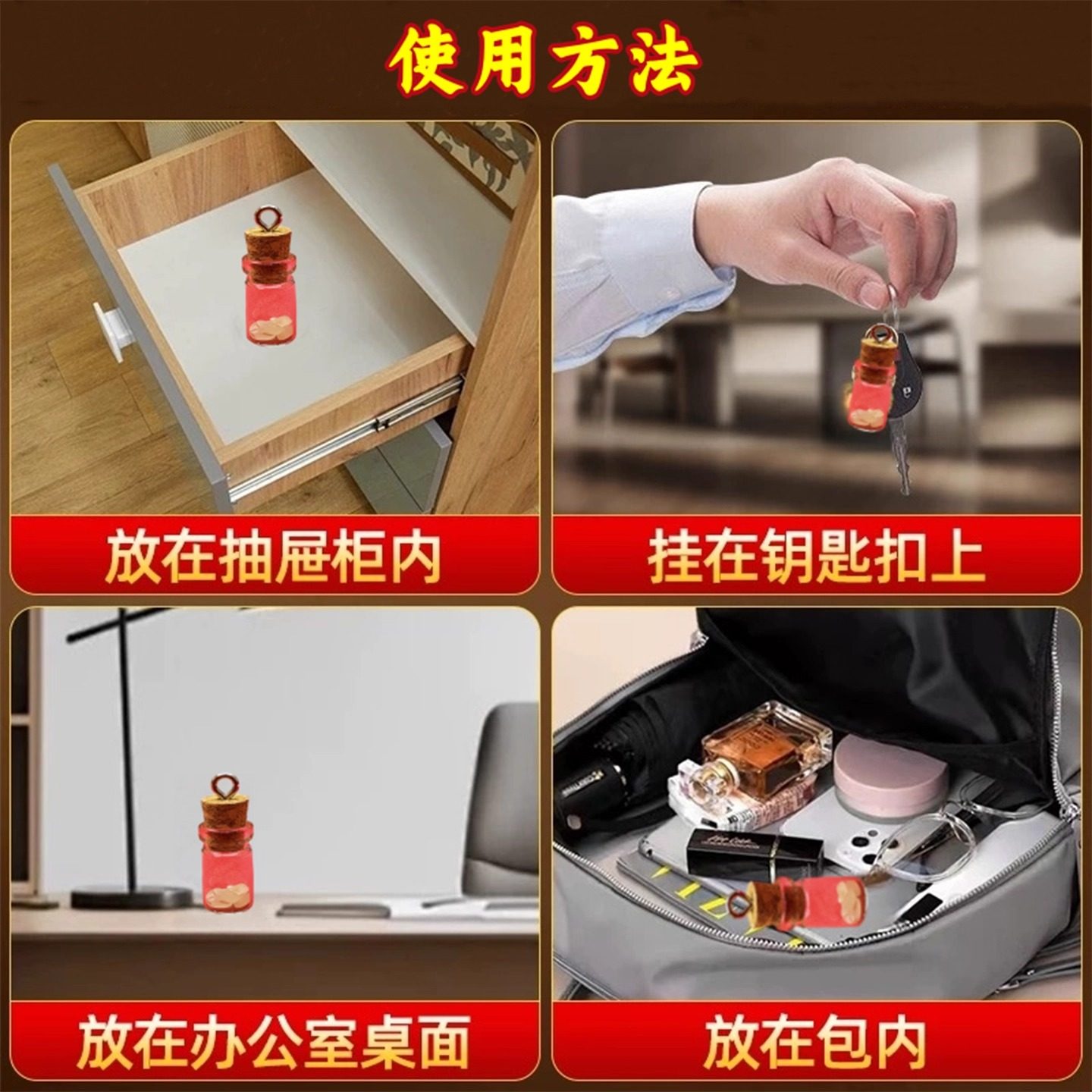 使用方法

放在抽屉柜内

挂在钥匙扣上

放在办公室桌面

放在包内