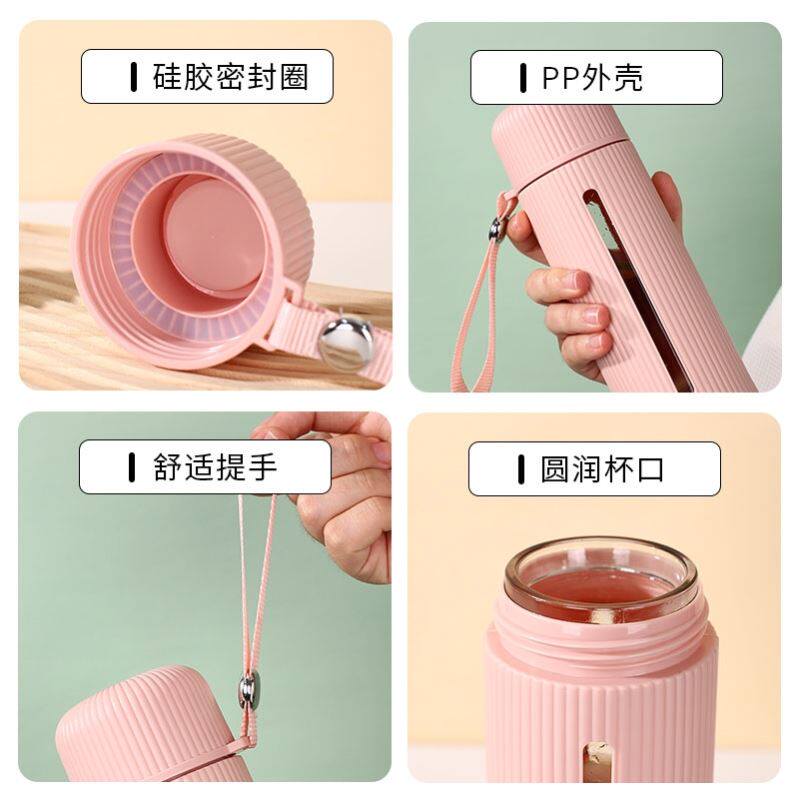 硅胶密封圈

PP外壳

舒适提手

圆润杯口