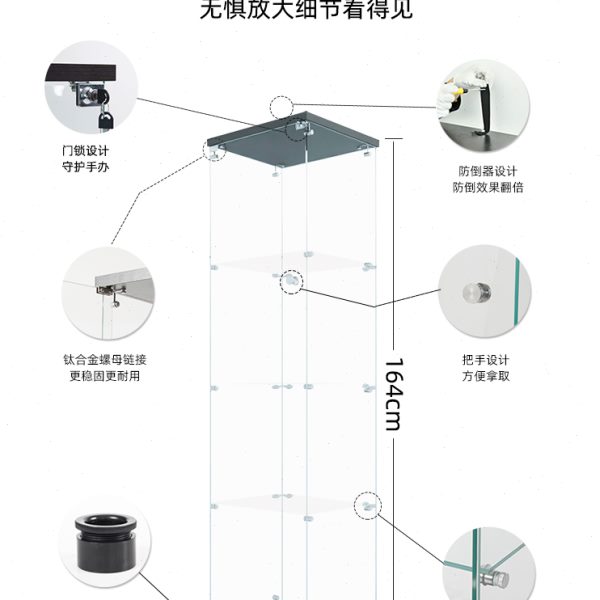 无惧放大细节看得见

门锁设计
守护手办

防倒器设计
防倒效果翻倍

钛合金螺母链接
更稳固更耐用

把手设计
方便拿取

164cm