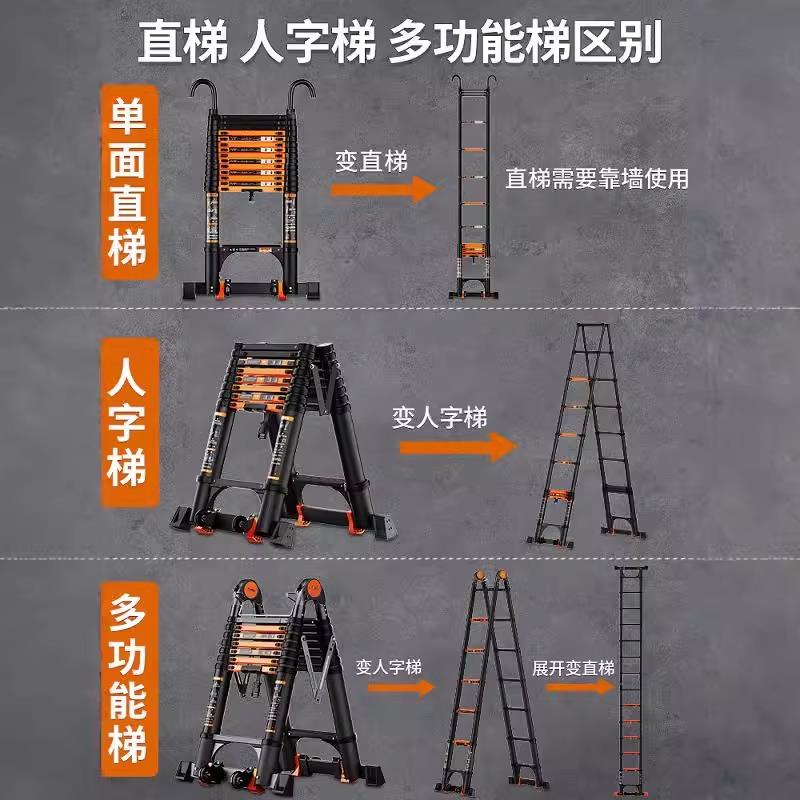 直梯 人字梯 多功能梯区别

单面直梯

变直梯

直梯需要靠墙使用

人字梯

变人字梯

多功能梯

变人字梯

展开变直梯