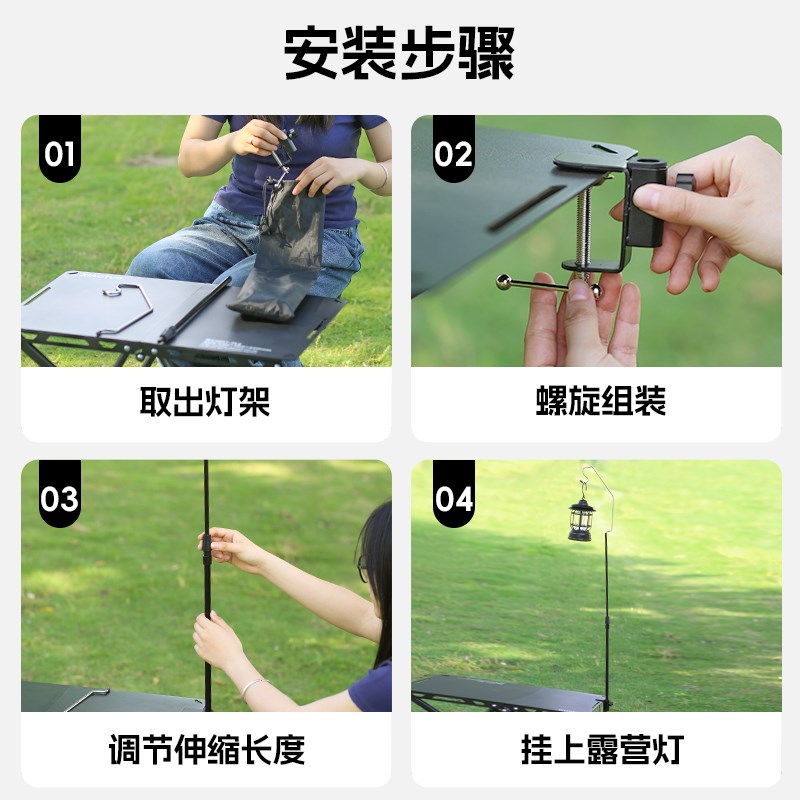 安装步骤

01

取出灯架

02

螺旋组装

03

调节伸缩长度

04

挂上露营灯