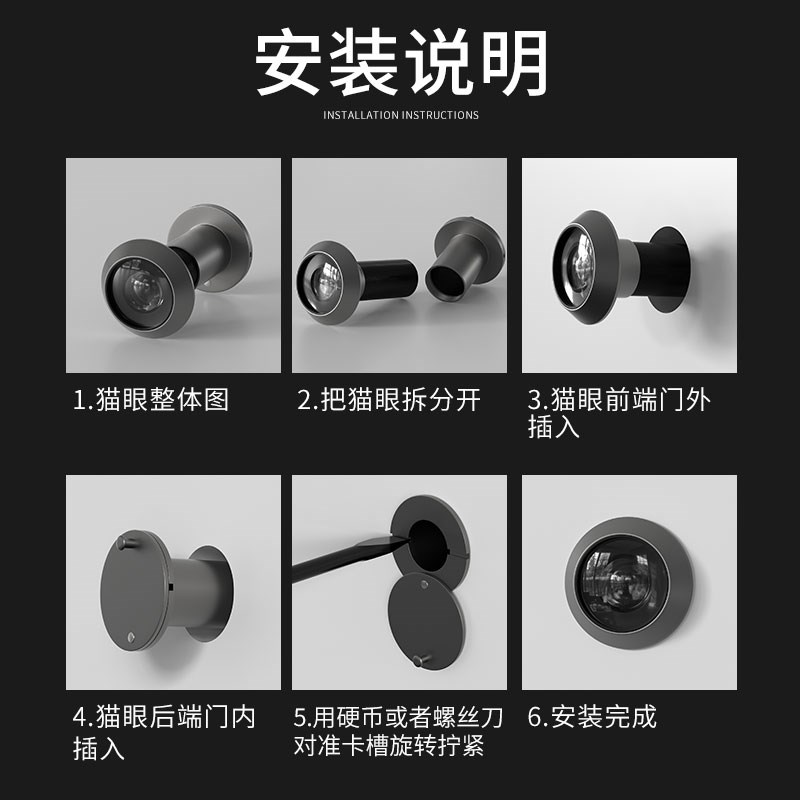 安装说明

INSTALLATION INSTRUCTIONS

1.猫眼整体图

2.把猫眼拆分开

3.猫眼前端门外插入

4.猫眼后端门内插入

5.用硬币或者螺丝刀对准卡槽旋转拧紧

6.安装完成