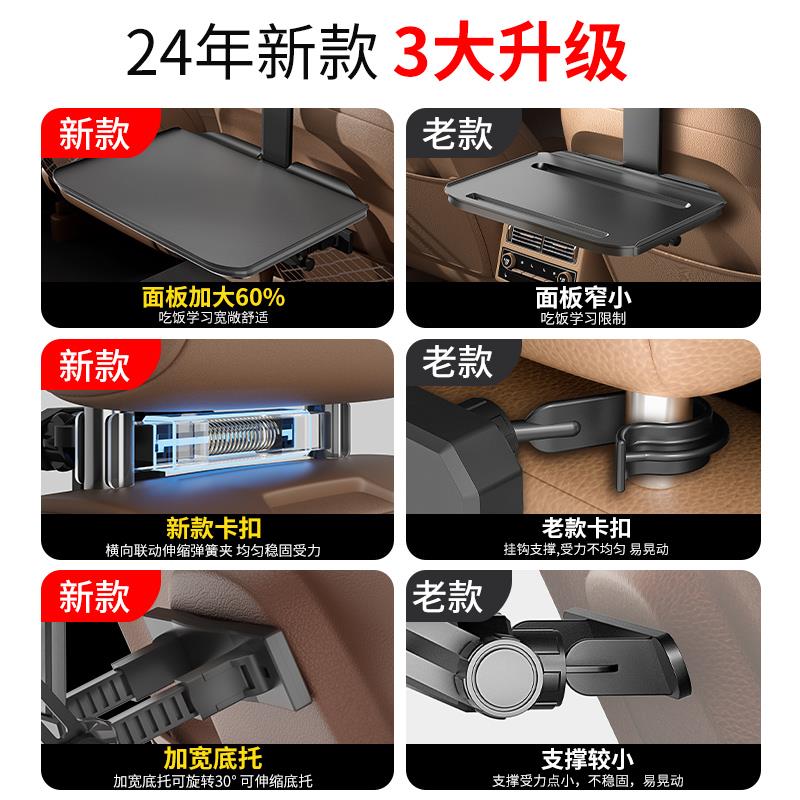 24年新款 3大升级

新款
面板加大60%
吃饭学习宽敞舒适

老款
面板窄小
吃饭学习限制

新款
新款卡扣
横向联动伸缩弹簧夹 均匀稳固受力

老款
老款卡扣
挂钩支撑,受力不均匀 易晃动

新款
加宽底托
加宽底托可旋转30° 可伸缩底托

老款
支撑较小
支撑受力点小，不稳固，易晃动