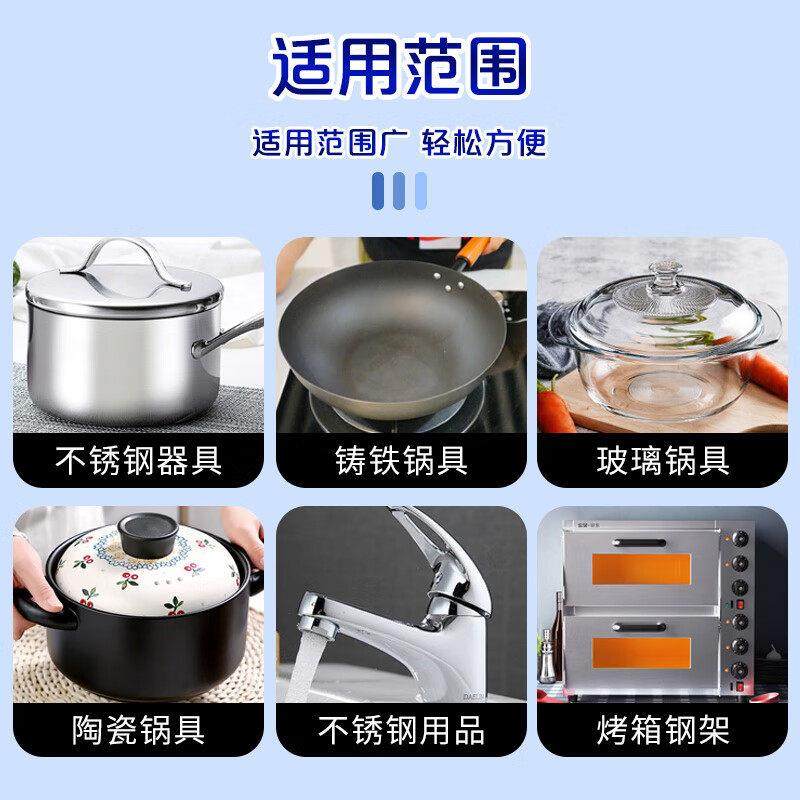 适用范围

适用范围广 轻松方便

不锈钢器具

铸铁锅具

玻璃锅具

陶瓷锅具

不锈钢用品

烤箱钢架