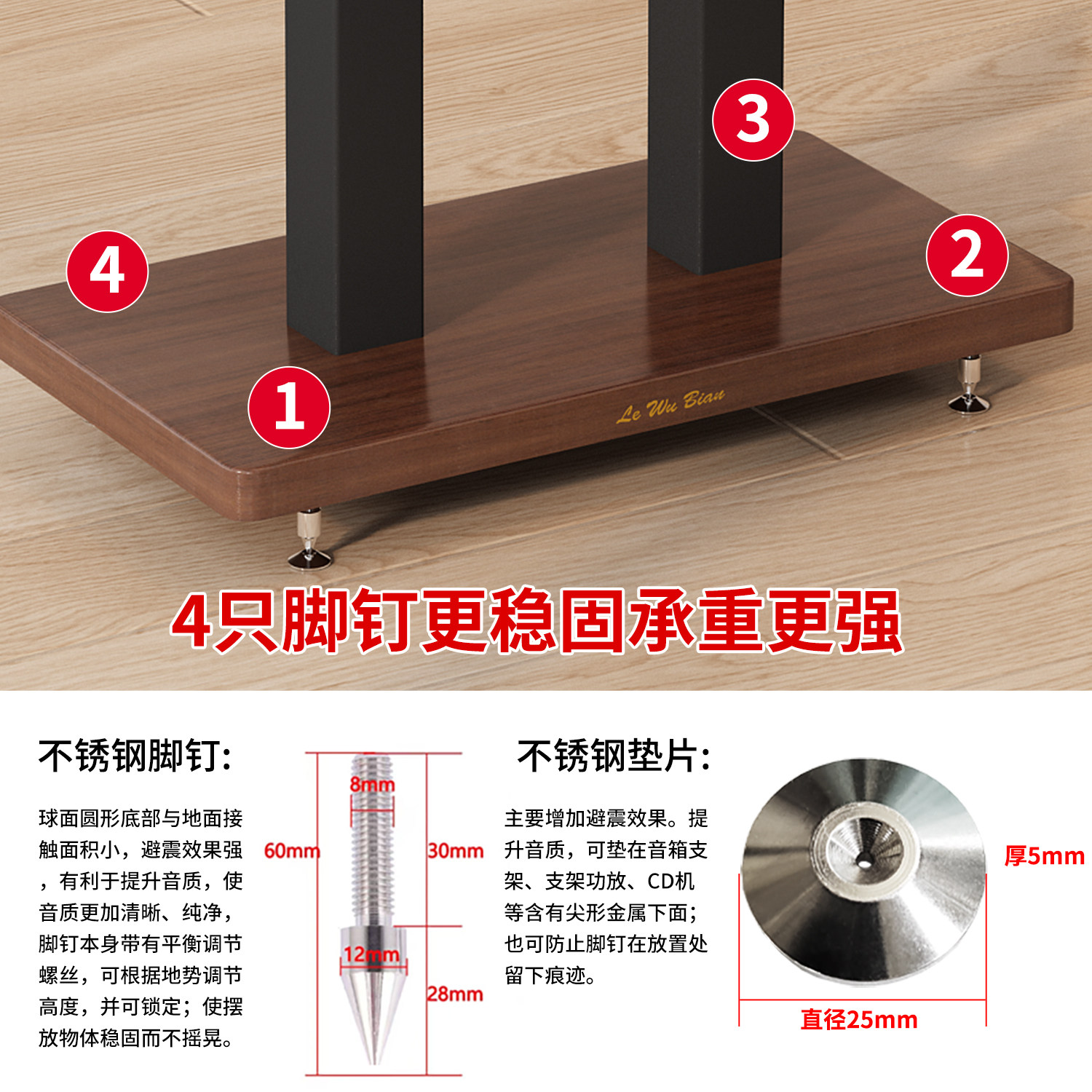 3

4

2

1

Le Wu Bian

4只脚钉更稳固承重更强

不锈钢脚钉:

球面圆形底部与地面接触面积小，避震效果强，有利于提升音质，使音质更加清晰、纯净，脚钉本身带有平衡调节螺丝，可根据地势调节高度，并可锁定；使摆放物体稳固而不摇晃。

8mm

60mm

30mm

12mm

28mm

不锈钢垫片:

主要增加避震效果。提升音质，可垫在音箱支架、支架功放、CD机等含有尖形金属下面；也可防止脚钉在放置处留下痕迹。

厚5mm

直径25mm