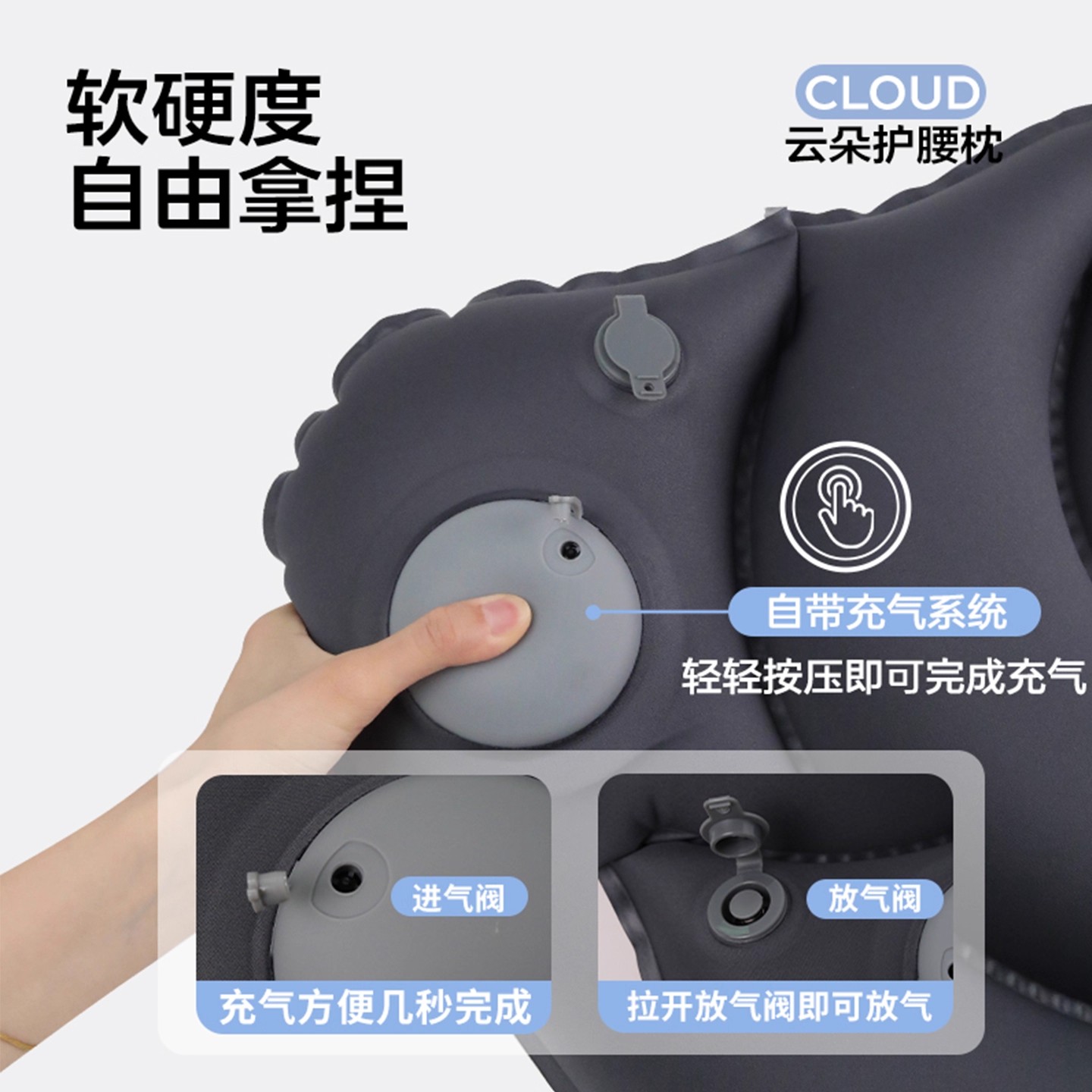 软硬度
自由拿捏

CLOUD
云朵护腰枕

自带充气系统
轻轻按压即可完成充气

进气阀
充气方便几秒完成

放气阀
拉开放气阀即可放气