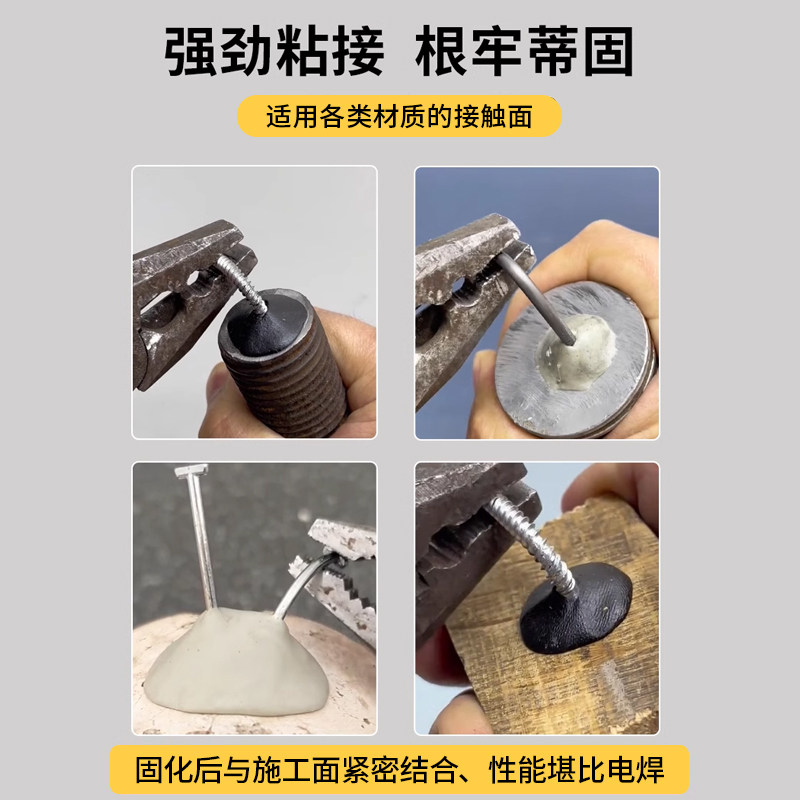 强劲粘接 根牢蒂固

适用各类材质的接触面

固化后与施工面紧密结合、性能堪比电焊