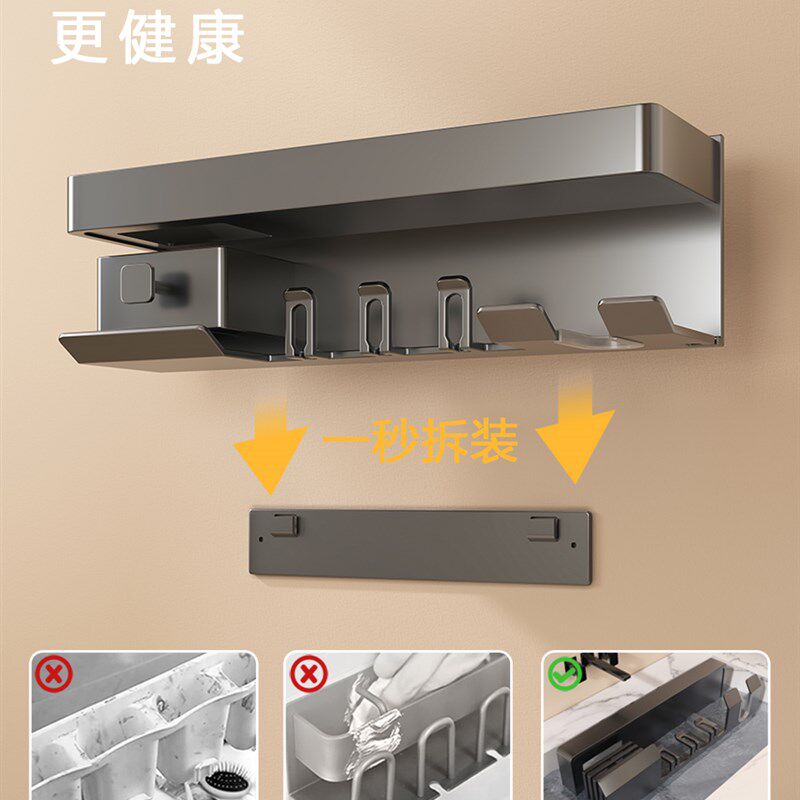 更健康

一秒拆装