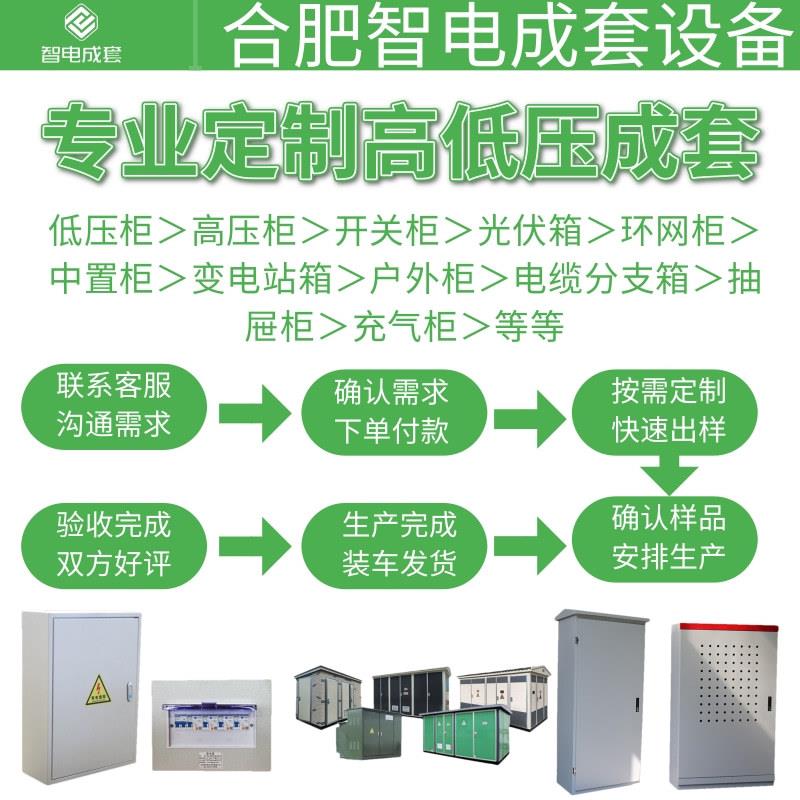 智电成套

合肥智电成套设备

专业定制高低压成套

低压柜＞高压柜＞开关柜＞光伏箱＞环网柜＞中置柜＞变电站箱＞户外柜＞电缆分支箱＞抽屉柜＞充气柜＞等等

联系客服
沟通需求

确认需求
下单付款

按需定制
快速出样

确认样品
安排生产

生产完成
装车发货

验收完成
双方好评