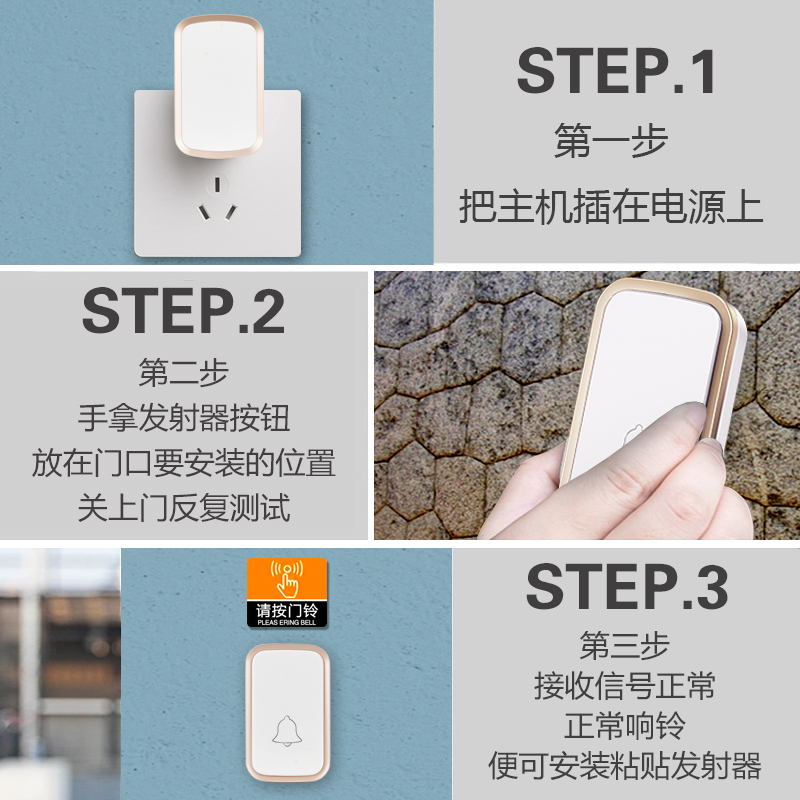 STEP.1
第一步
把主机插在电源上

STEP.2
第二步
手拿发射器按钮
放在门口要安装的位置
关上门反复测试

请按门铃
PLEAS ERING BELL

STEP.3
第三步
接收信号正常
正常响铃
便可安装粘贴发射器