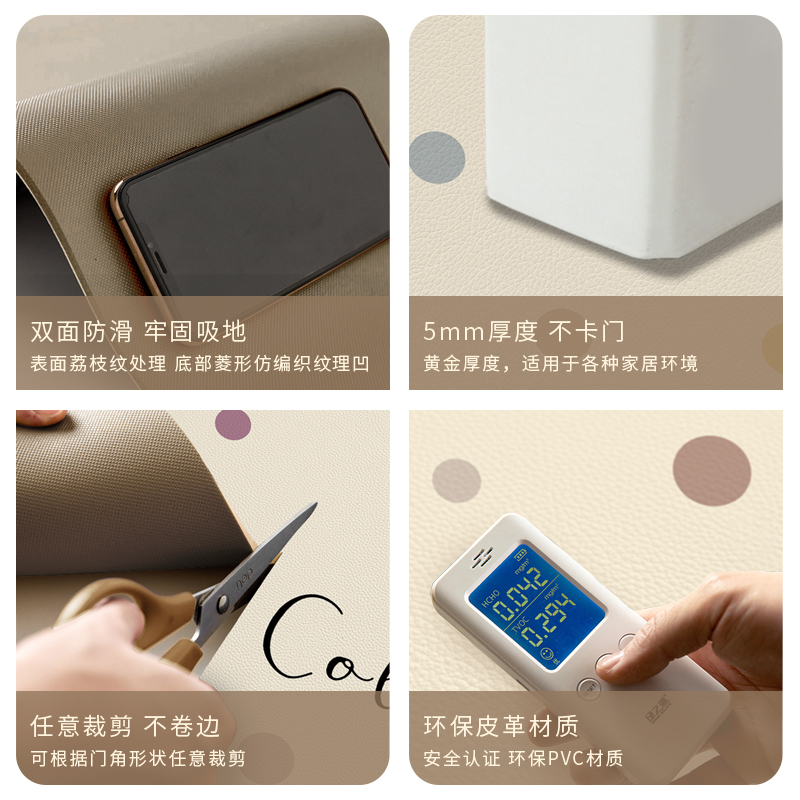 双面防滑 牢固吸地
表面荔枝纹处理 底部菱形仿编织纹理凹

5mm厚度 不卡门
黄金厚度，适用于各种家居环境

Co

任意裁剪 不卷边
可根据门角形状任意裁剪

HCHO 0.042 mg/m³
TVOC 0.294 mg/m³

环保皮革材质
安全认证 环保PVC材质