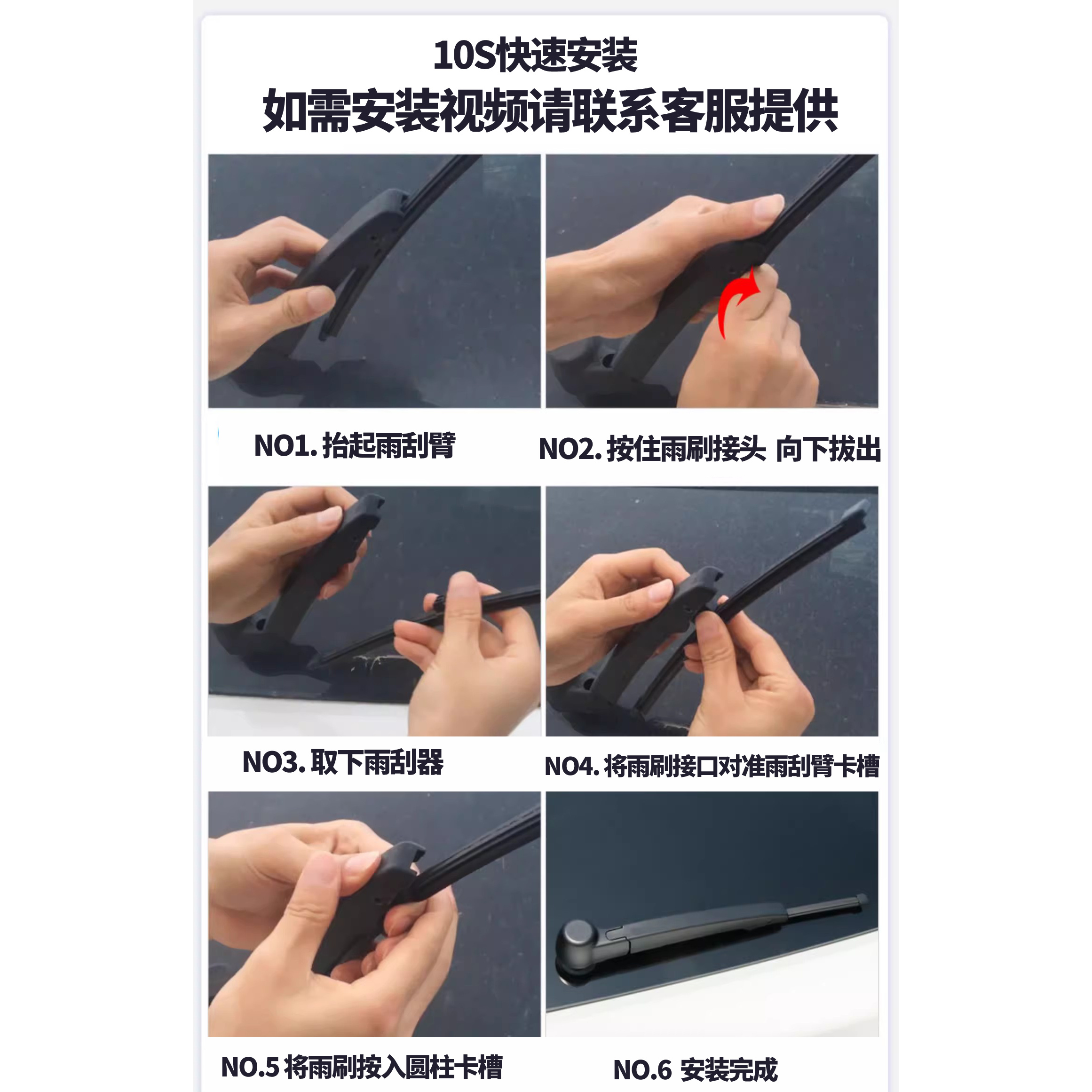 10S快速安装
如需安装视频请联系客服提供

NO1. 抬起雨刮臂

NO2. 按住雨刷接头 向下拔出

NO3. 取下雨刮器

NO4. 将雨刷接口对准雨刮臂卡槽

NO.5 将雨刷按入圆柱卡槽

NO.6 安装完成