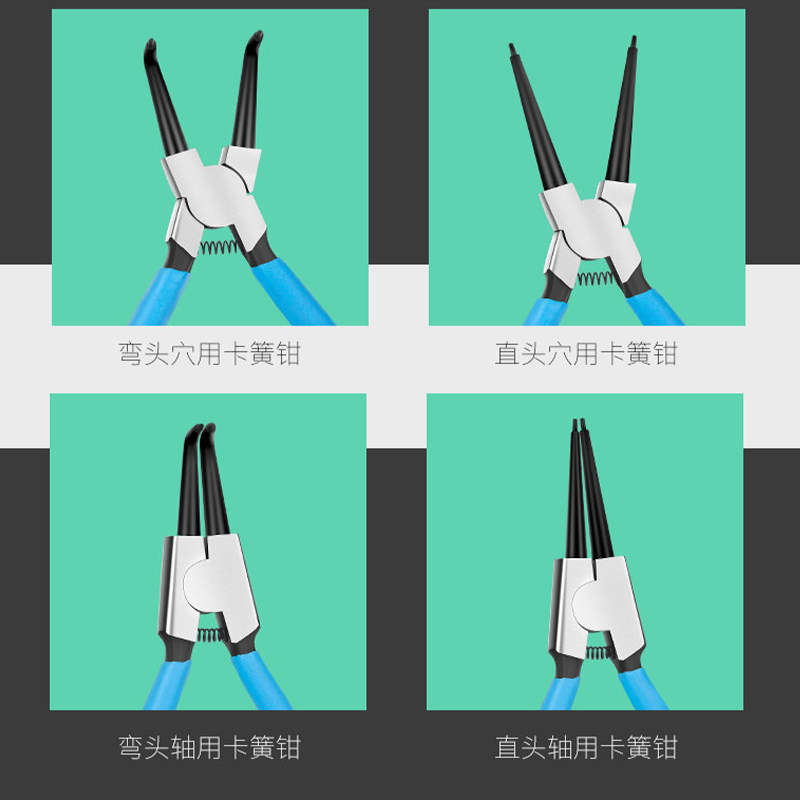 弯头穴用卡簧钳

直头穴用卡簧钳

弯头轴用卡簧钳

直头轴用卡簧钳