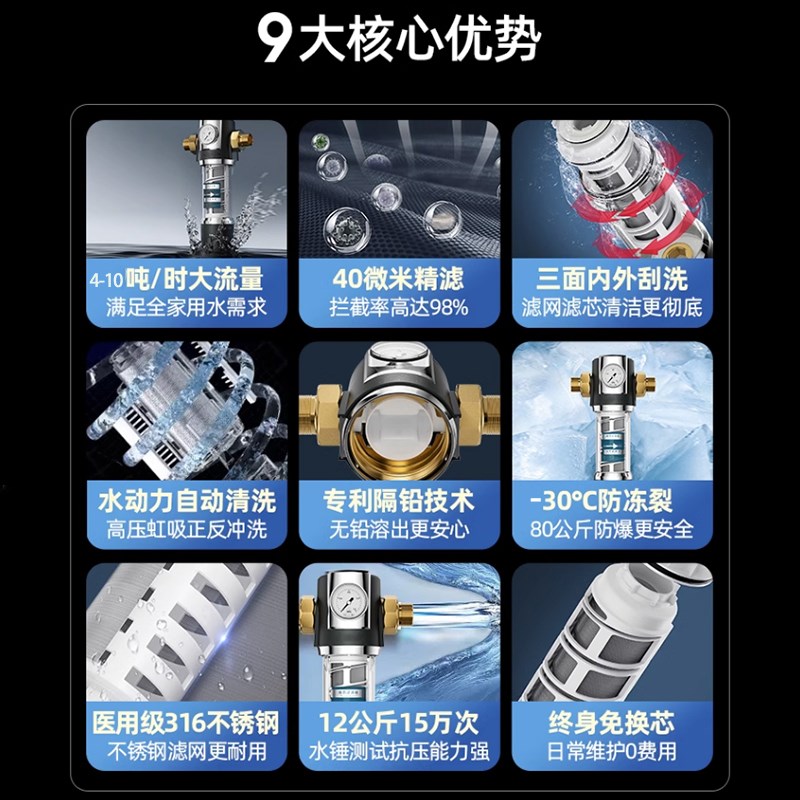 9大核心优势

4-10吨/时大流量
满足全家用水需求

40微米精滤
拦截率高达98%

三面内外刮洗
滤网滤芯清洁更彻底

水动力自动清洗
高压虹吸正反冲洗

专利隔铅技术
无铅溶出更安心

-30°C防冻裂
80公斤防爆更安全

医用级316不锈钢
不锈钢滤网更耐用

12公斤15万次
水锤测试抗压能力强

终身免换芯
日常维护0费用