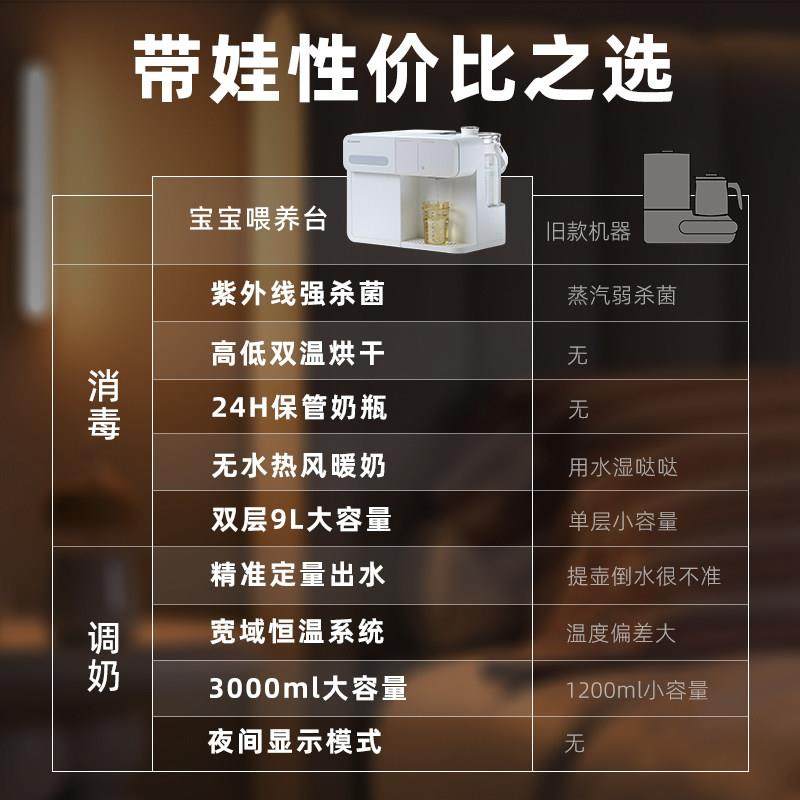 带娃性价比之选

| | 宝宝喂养台 | 旧款机器 |
|---|---|---|
| 消毒 | 紫外线强杀菌 | 蒸汽弱杀菌 |
| | 高低双温烘干 | 无 |
| | 24H保管奶瓶 | 无 |
| | 无水热风暖奶 | 用水湿哒哒 |
| | 双层9L大容量 | 单层小容量 |
| 调奶 | 精准定量出水 | 提壶倒水很不准 |
| | 宽域恒温系统 | 温度偏差大 |
| | 3000ml大容量 | 1200ml小容量 |
| | 夜间显示模式 | 无 |